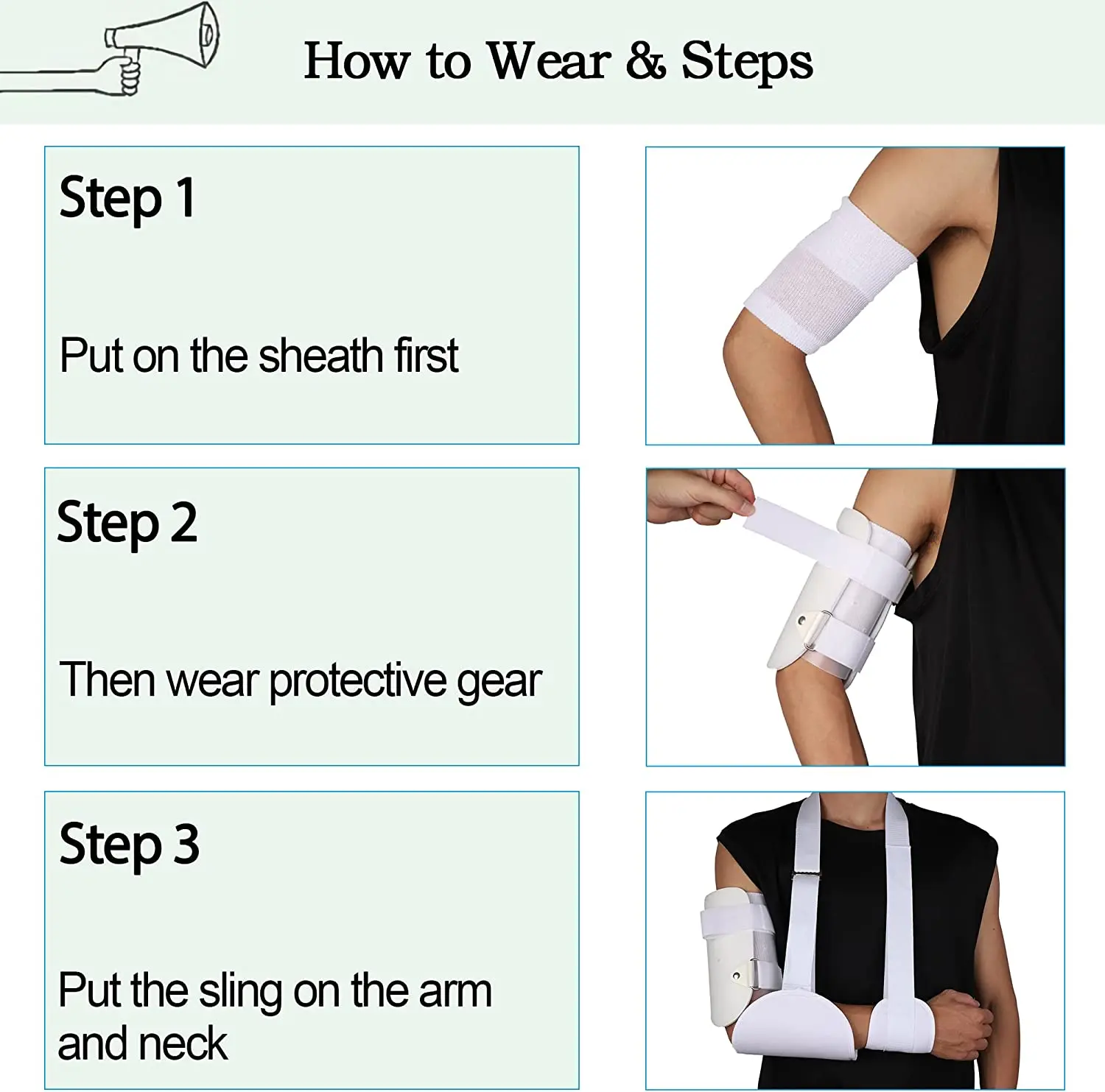 How to Wear & Steps

Step 1

Put on the sheath first

Step 2

Then wear protective gear

Step 3

Put the sling on the arm and neck