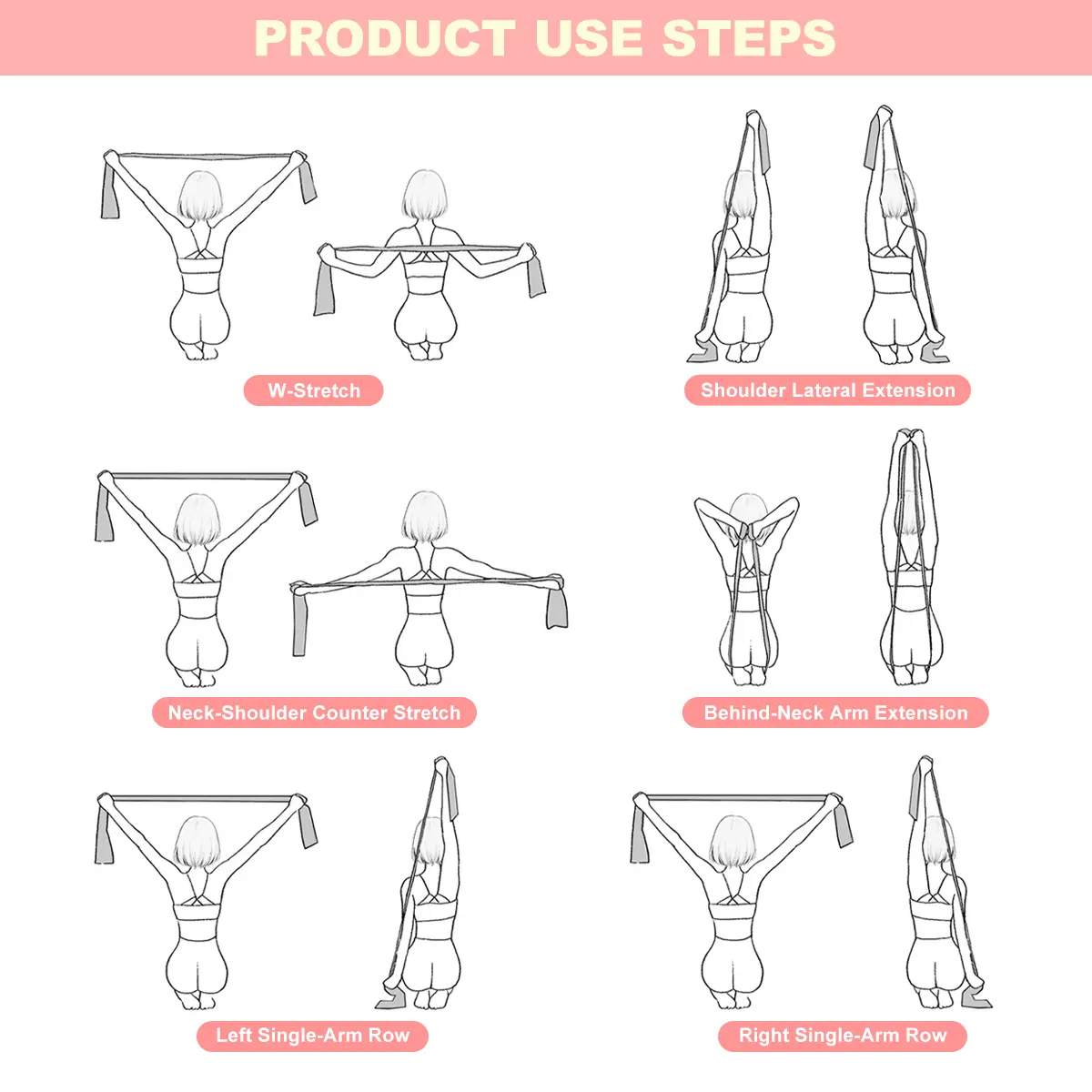 PRODUCT USE STEPS

W-Stretch

Shoulder Lateral Extension

Neck-Shoulder Counter Stretch

Behind-Neck Arm Extension

Left Single-Arm Row

Right Single-Arm Row