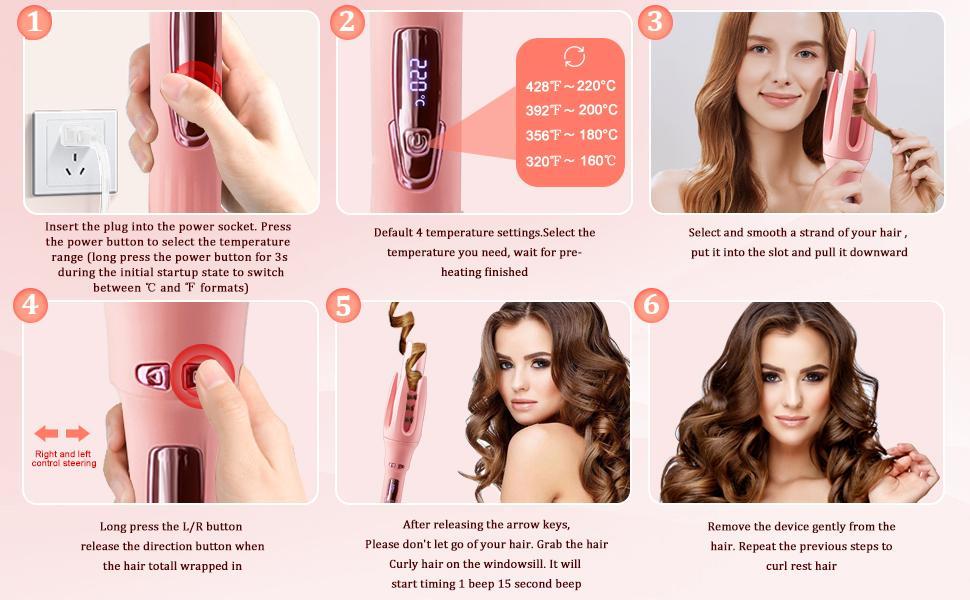 1

Insert the plug into the power socket. Press the power button to select the temperature range (long press the power button for 3s during the initial startup state to switch between ℃ and ℉ formats)

2

220

428℉ ~ 220℃
392℉ ~ 200℃
356℉ ~ 180℃
320℉ ~ 160℃

Default 4 temperature settings.Select the temperature you need, wait for pre-heating finished

3

Select and smooth a strand of your hair , put it into the slot and pull it downward

4

Right and left control steering

Long press the L/R button release the direction button when the hair totall wrapped in

5

After releasing the arrow keys, Please don't let go of your hair. Grab the hair Curly hair on the windowsill. It will start timing 1 beep 15 second beep

6

Remove the device gently from the hair. Repeat the previous steps to curl rest hair