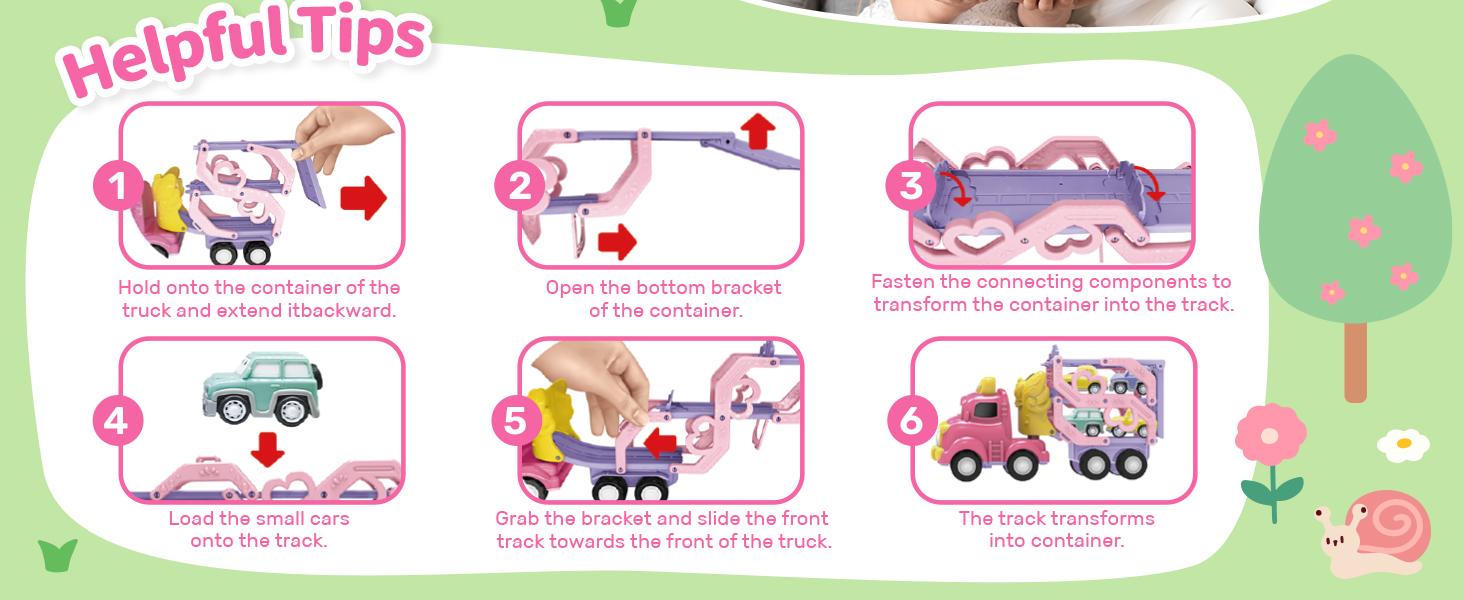 Helpful Tips

1
Hold onto the container of the truck and extend itbackward.

2
Open the bottom bracket of the container.

3
Fasten the connecting components to transform the container into the track.

4
Load the small cars onto the track.

5
Grab the bracket and slide the front track towards the front of the truck.

6
The track transforms into container.