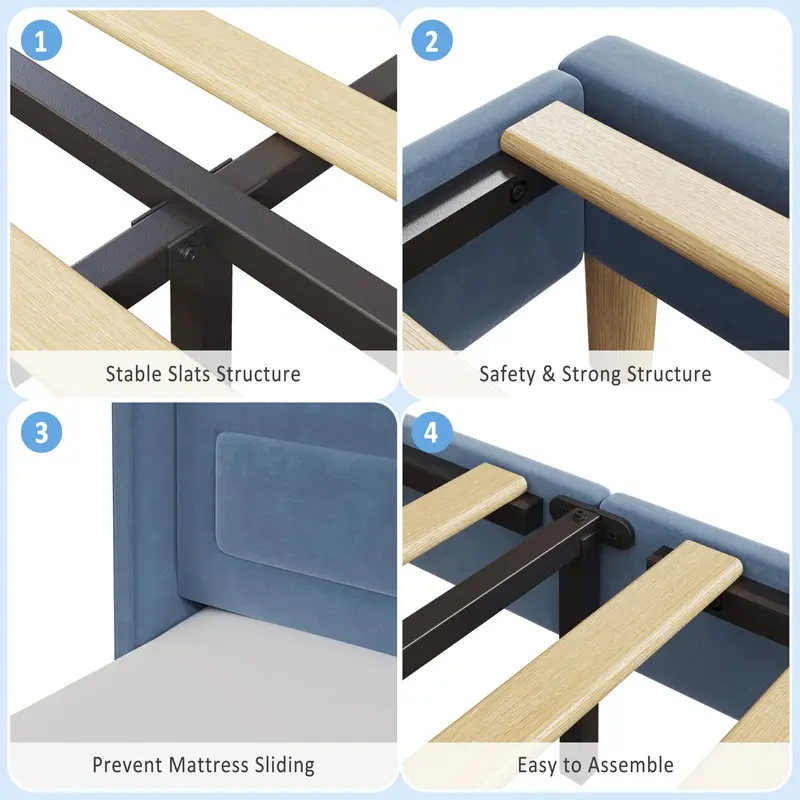 1

Stable Slats Structure

2

Safety & Strong Structure

3

Prevent Mattress Sliding

4

Easy to Assemble