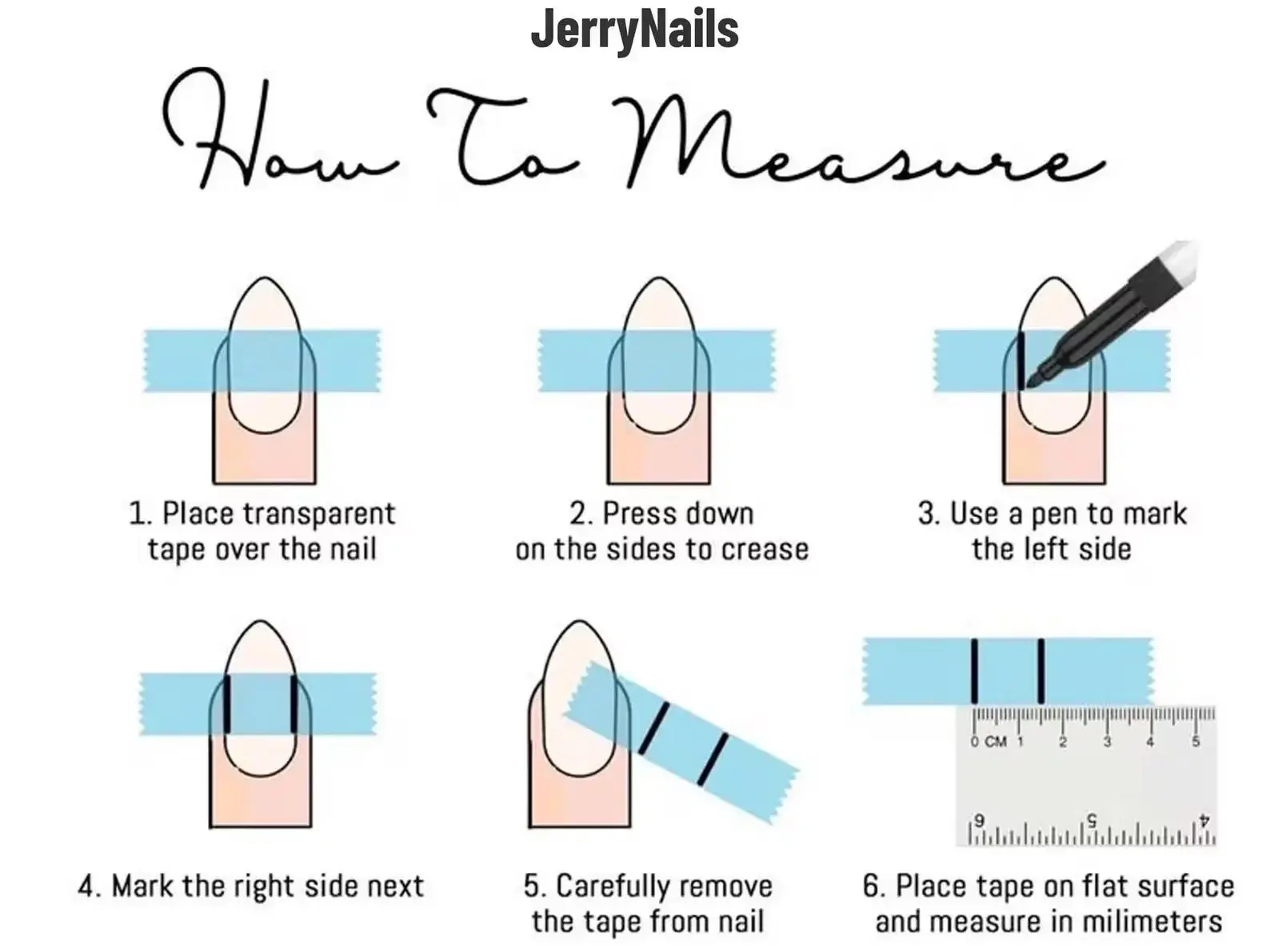 JerryNails

How To Measure

1. Place transparent tape over the nail

2. Press down on the sides to crease

3. Use a pen to mark the left side

4. Mark the right side next

5. Carefully remove the tape from nail

0 CM 1 2 3 4 5

6 5 4

6. Place tape on flat surface and measure in milimeters