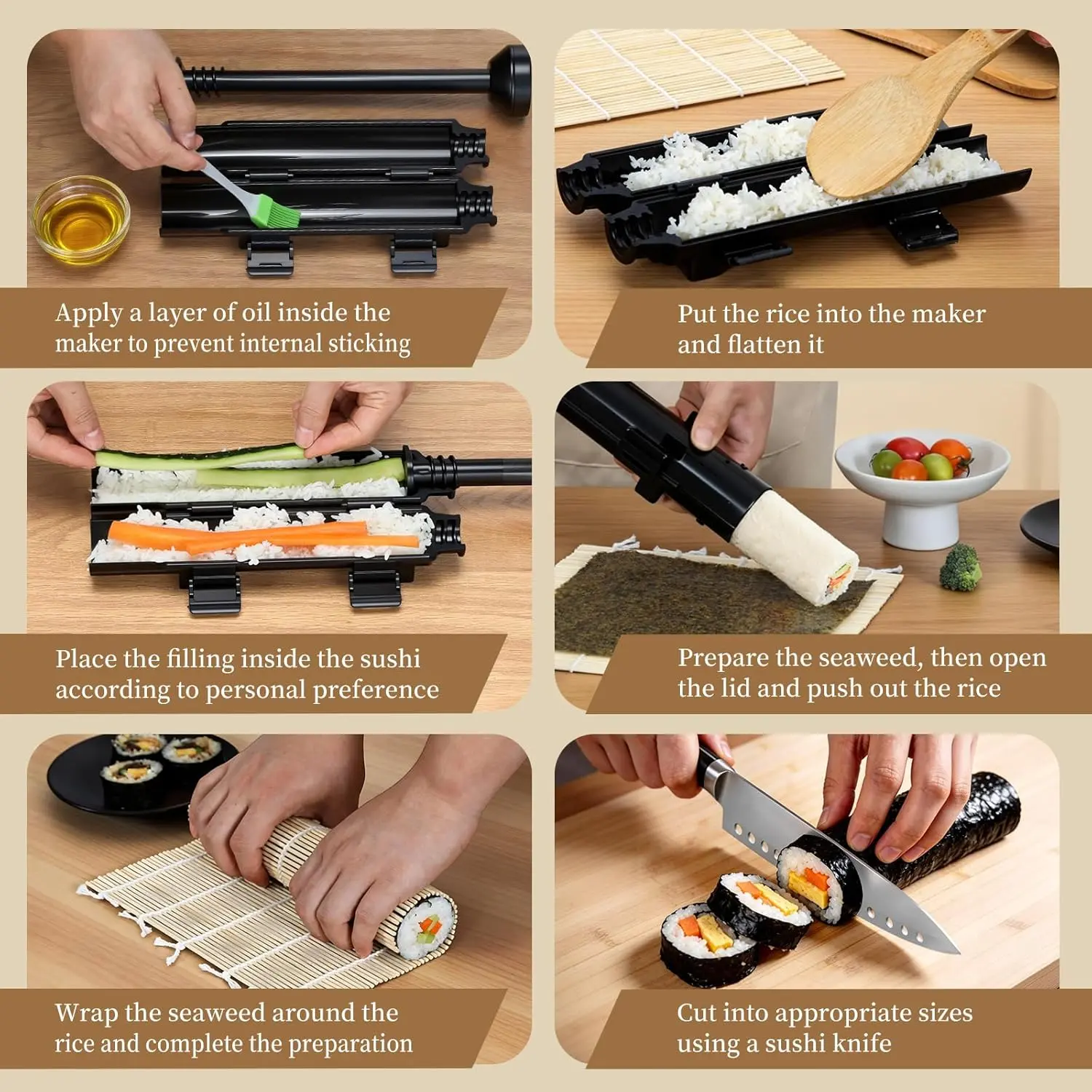 Apply a layer of oil inside the maker to prevent internal sticking

Put the rice into the maker and flatten it

Place the filling inside the sushi according to personal preference

Prepare the seaweed, then open the lid and push out the rice

Wrap the seaweed around the rice and complete the preparation

Cut into appropriate sizes using a sushi knife