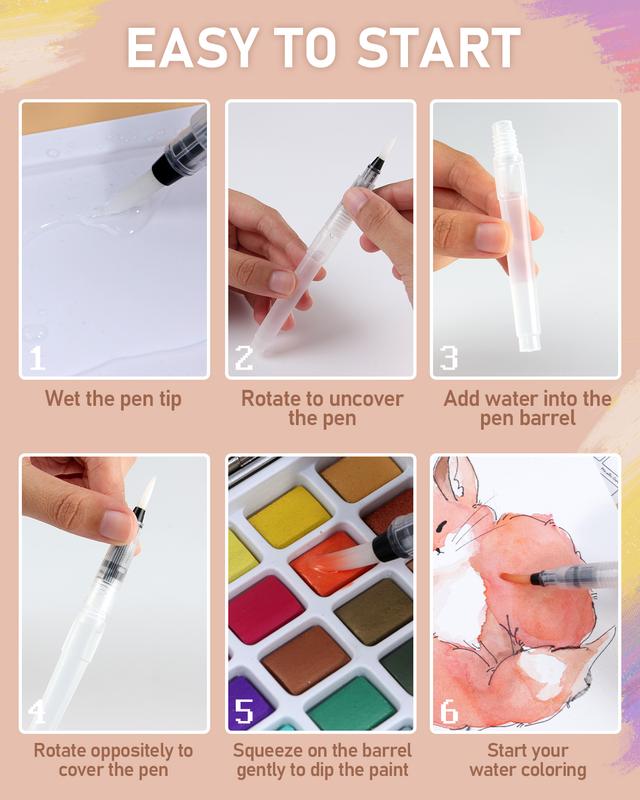 EASY TO START

1
Wet the pen tip

2
Rotate to uncover the pen

3
Add water into the pen barrel

4
Rotate oppositely to cover the pen

5
Squeeze on the barrel gently to dip the paint

6
Start your water coloring