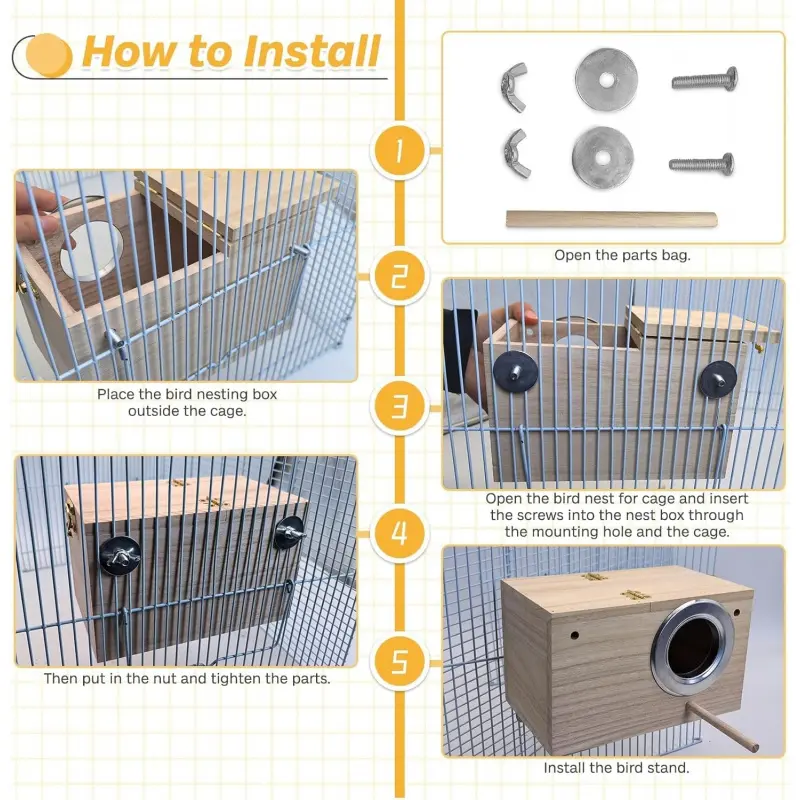 How to Install

1

Open the parts bag.

2

Place the bird nesting box outside the cage.

3

Open the bird nest for cage and insert the screws into the nest box through the mounting hole and the cage.

4

Then put in the nut and tighten the parts.

5

Install the bird stand.