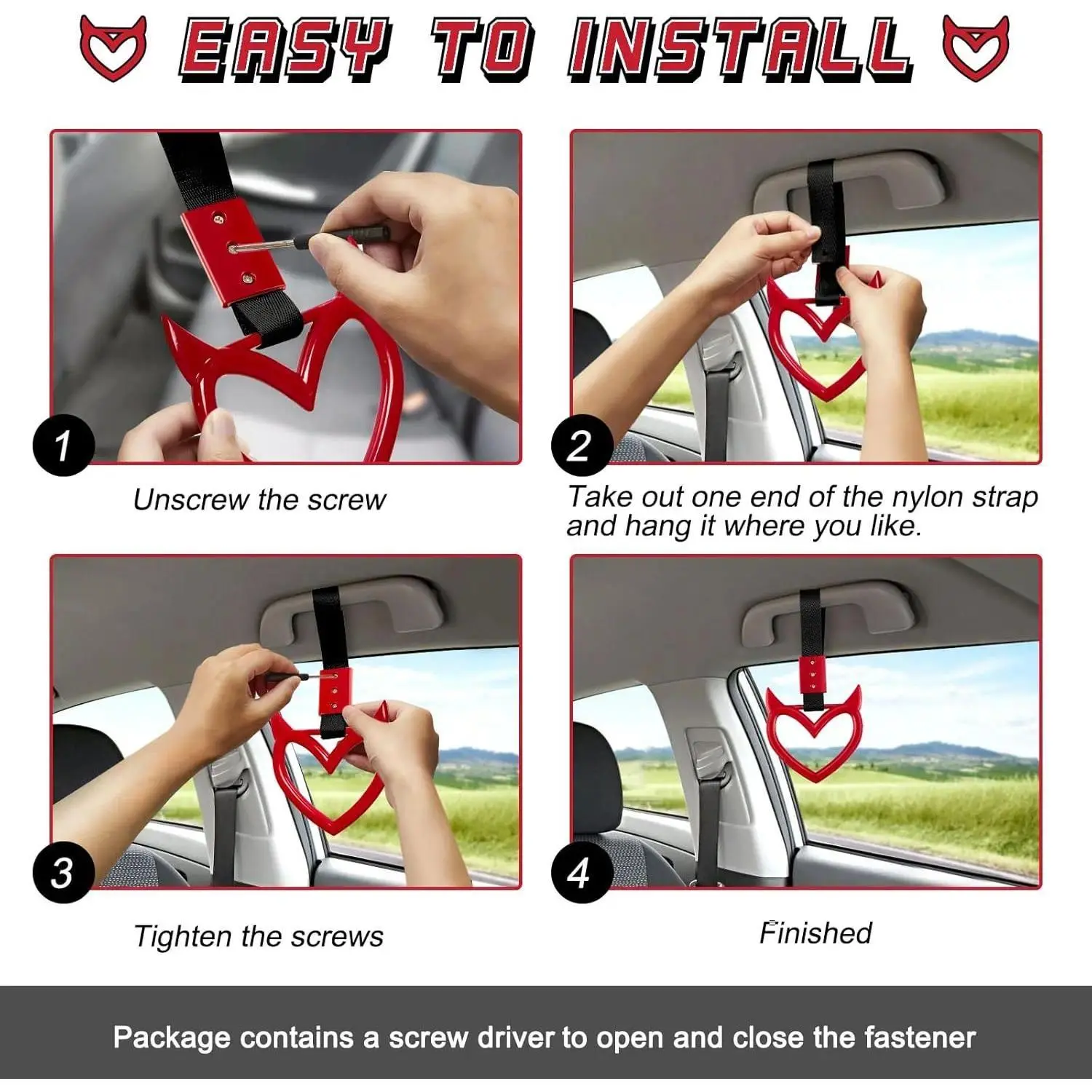 EASY TO INSTALL

1

Unscrew the screw

2

Take out one end of the nylon strap and hang it where you like.

3

Tighten the screws

4

Finished

Package contains a screw driver to open and close the fastener