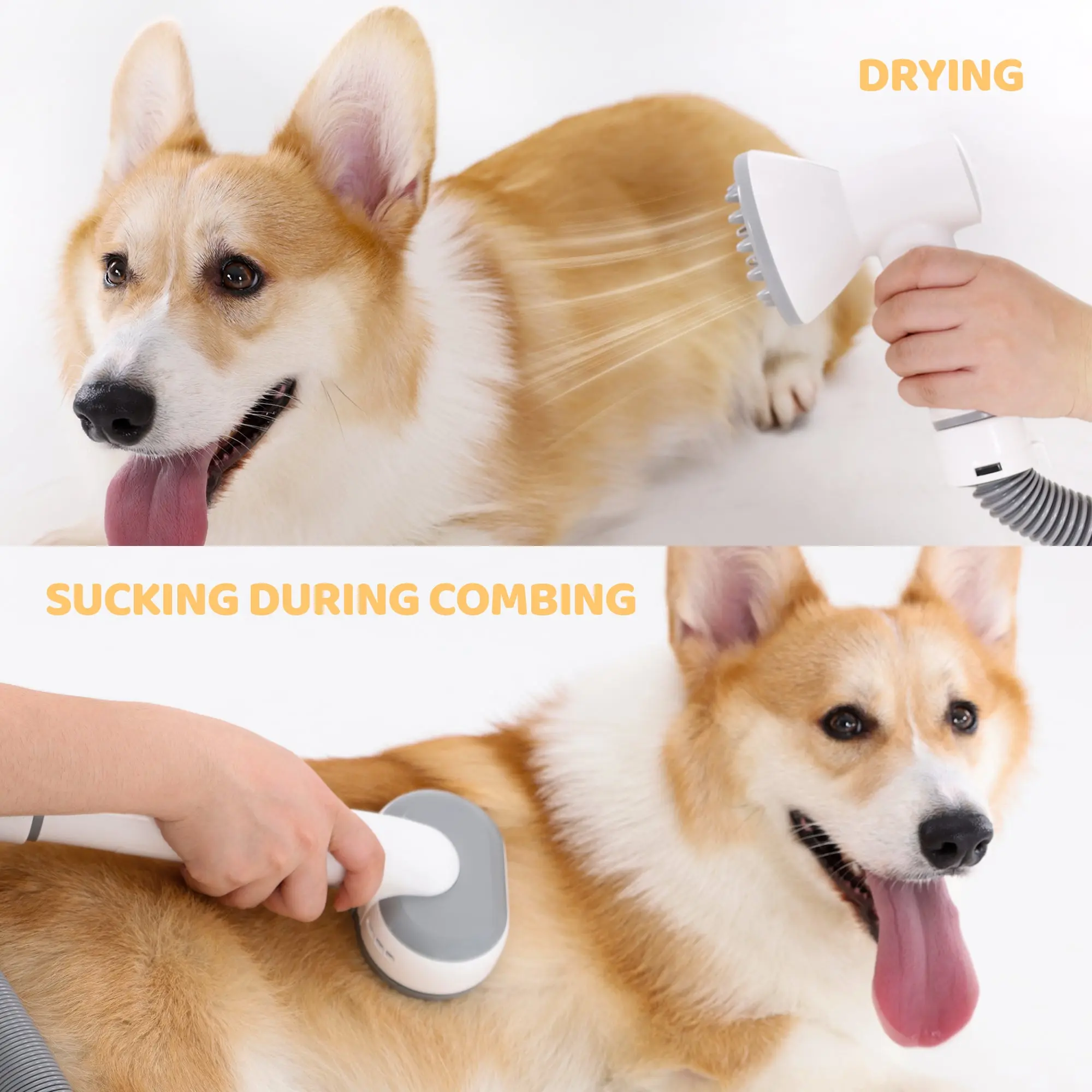 DRYING

SUCKING DURING COMBING