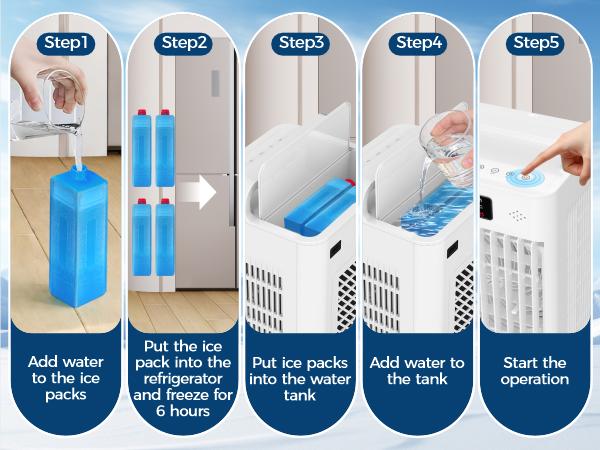 Step1

Add water to the ice packs

Step2

Put the ice pack into the refrigerator and freeze for 6 hours

Step3

Put ice packs into the water tank

Step4

Add water to the tank

Step5

Start the operation