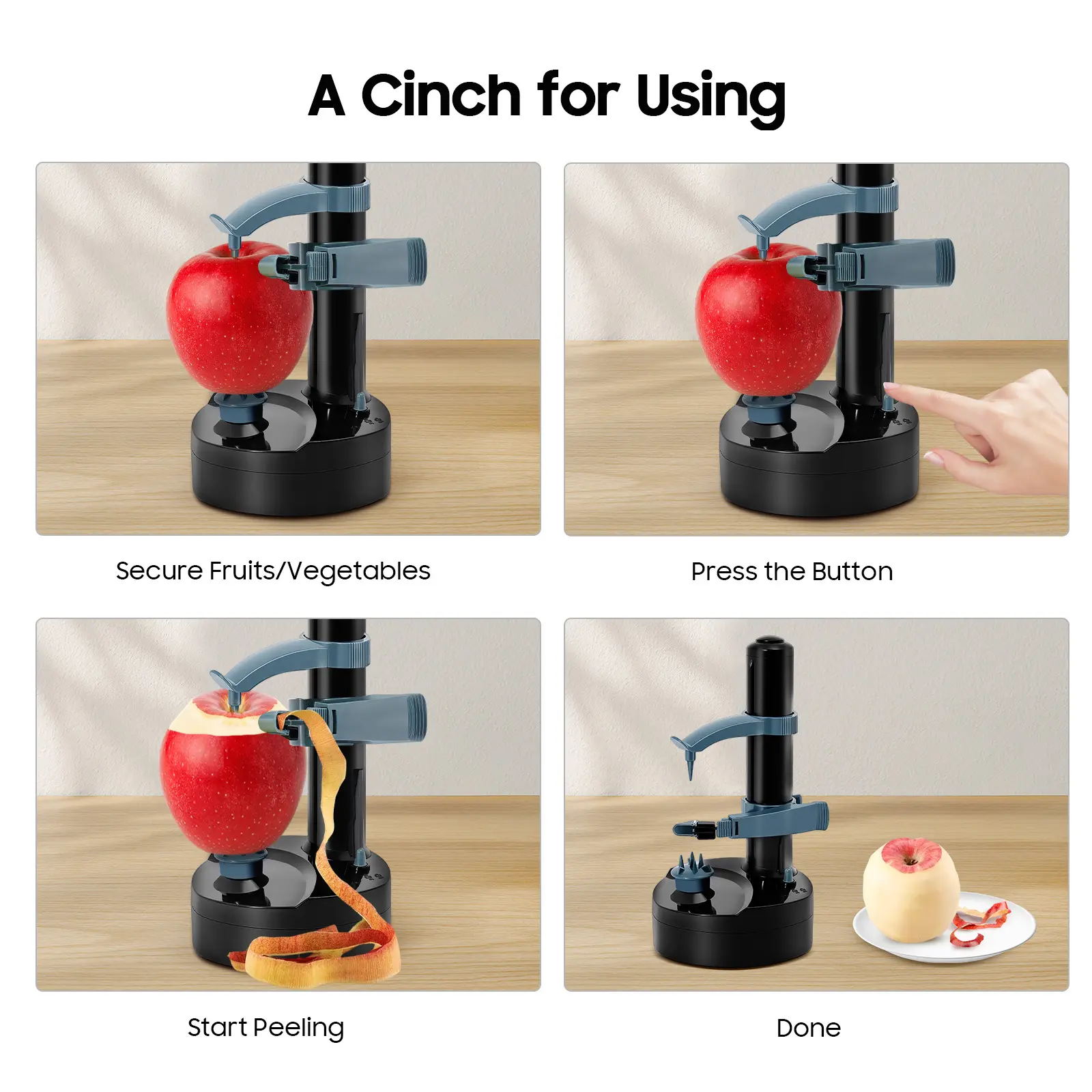 A Cinch for Using

Secure Fruits/Vegetables

Press the Button

Start Peeling

Done