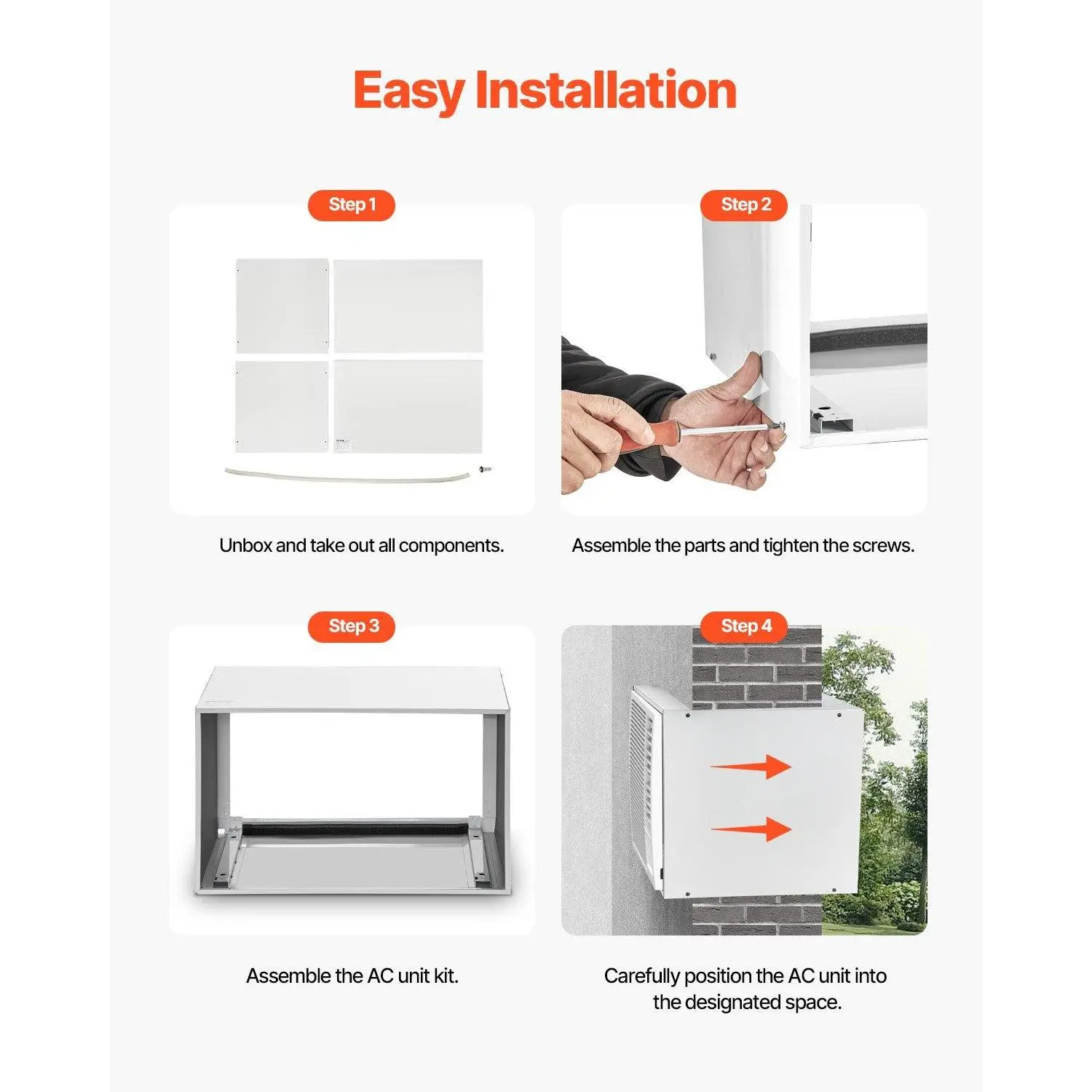 Easy Installation

Step 1

Unbox and take out all components.

Step 2

Assemble the parts and tighten the screws.

Step 3

Assemble the AC unit kit.

Step 4

Carefully position the AC unit into the designated space.