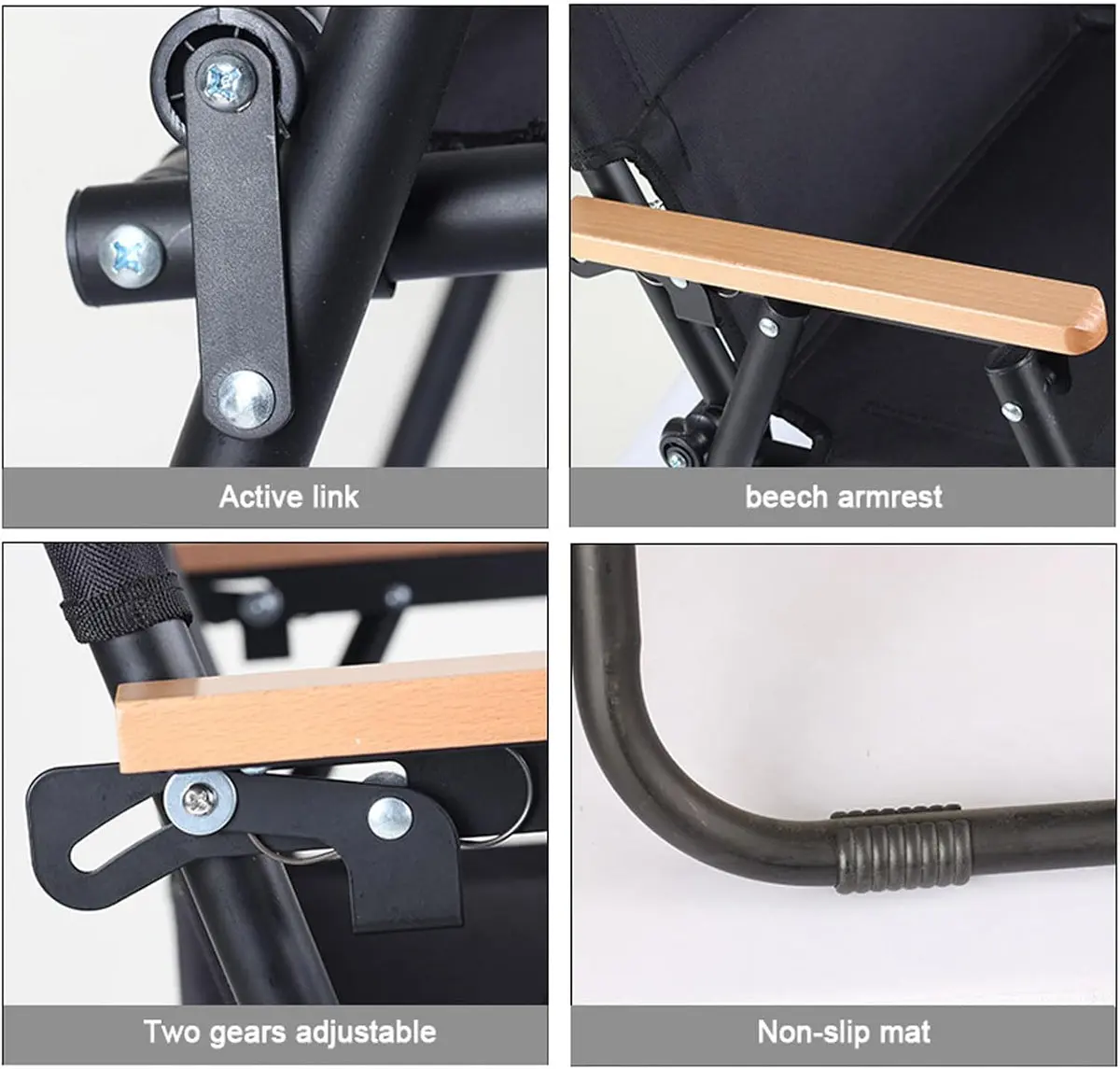 Active link

beech armrest

Two gears adjustable

Non-slip mat