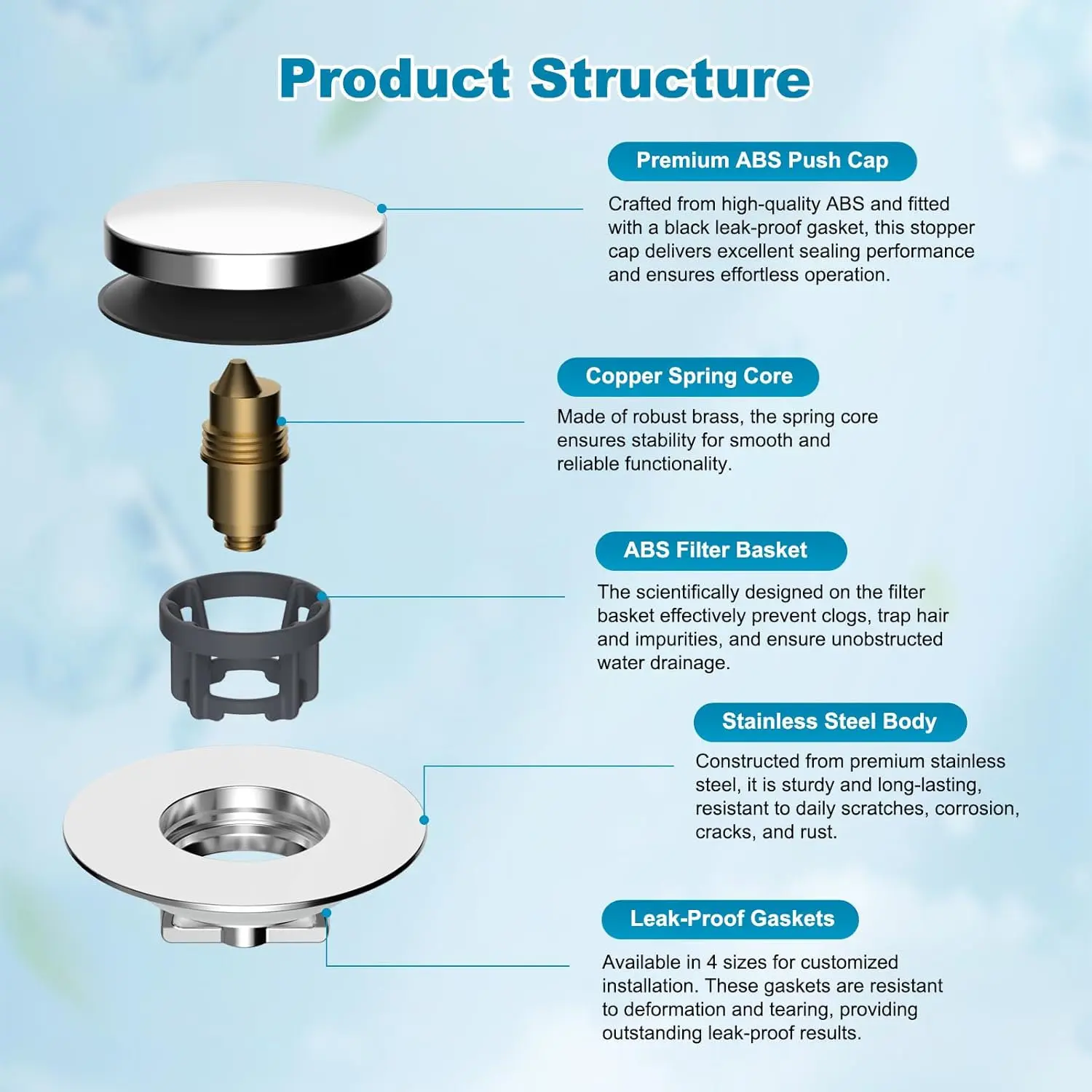 Product Structure

Premium ABS Push Cap

Crafted from high-quality ABS and fitted with a black leak-proof gasket, this stopper cap delivers excellent sealing performance and ensures effortless operation.

Copper Spring Core

Made of robust brass, the spring core ensures stability for smooth and reliable functionality.

ABS Filter Basket

The scientifically designed on the filter basket effectively prevent clogs, trap hair and impurities, and ensure unobstructed water drainage.

Stainless Steel Body

Constructed from premium stainless steel, it is sturdy and long-lasting, resistant to daily scratches, corrosion, cracks, and rust.

Leak-Proof Gaskets

Available in 4 sizes for customized installation. These gaskets are resistant to deformation and tearing, providing outstanding leak-proof results.