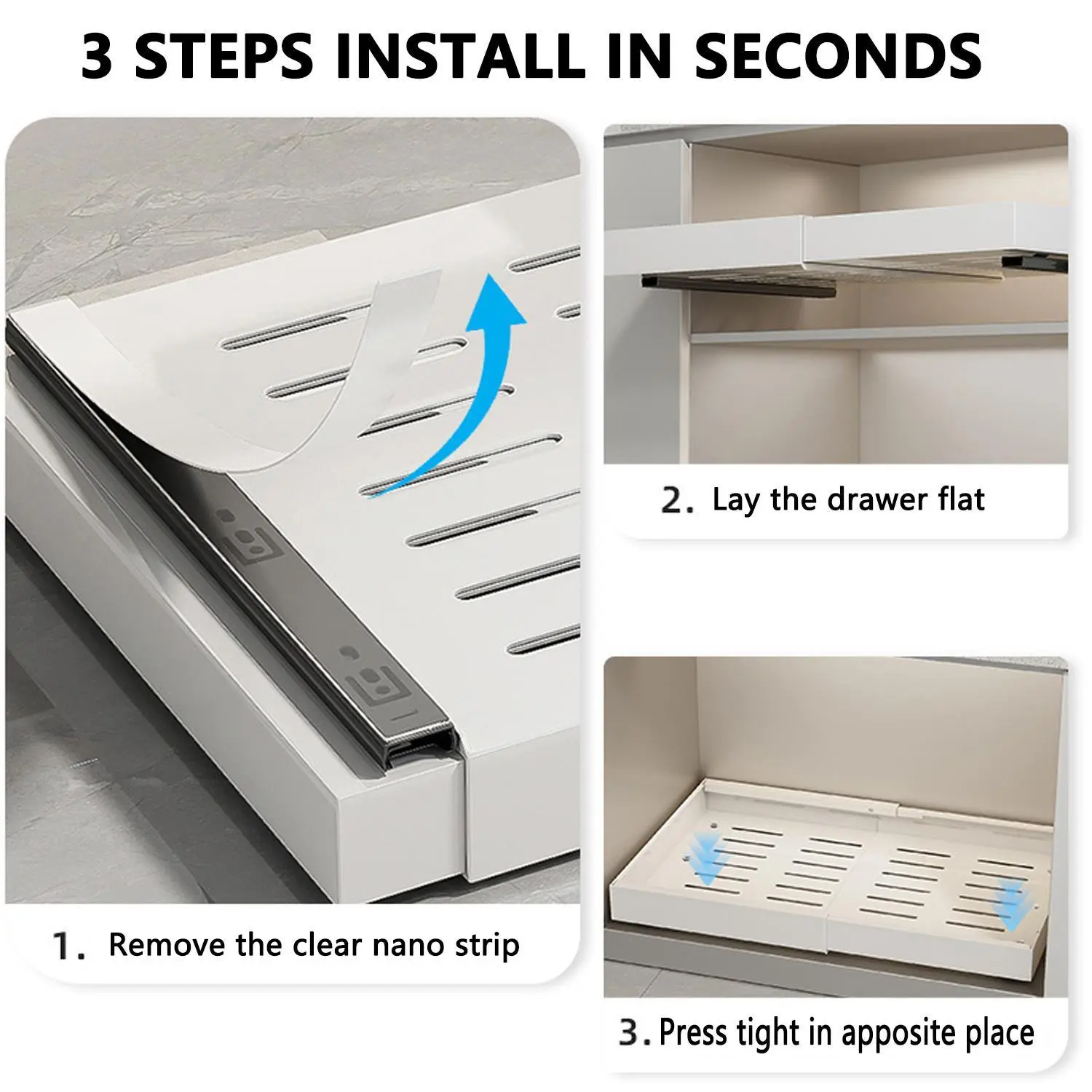 3 STEPS INSTALL IN SECONDS

1. Remove the clear nano strip

2. Lay the drawer flat

3. Press tight in apposite place