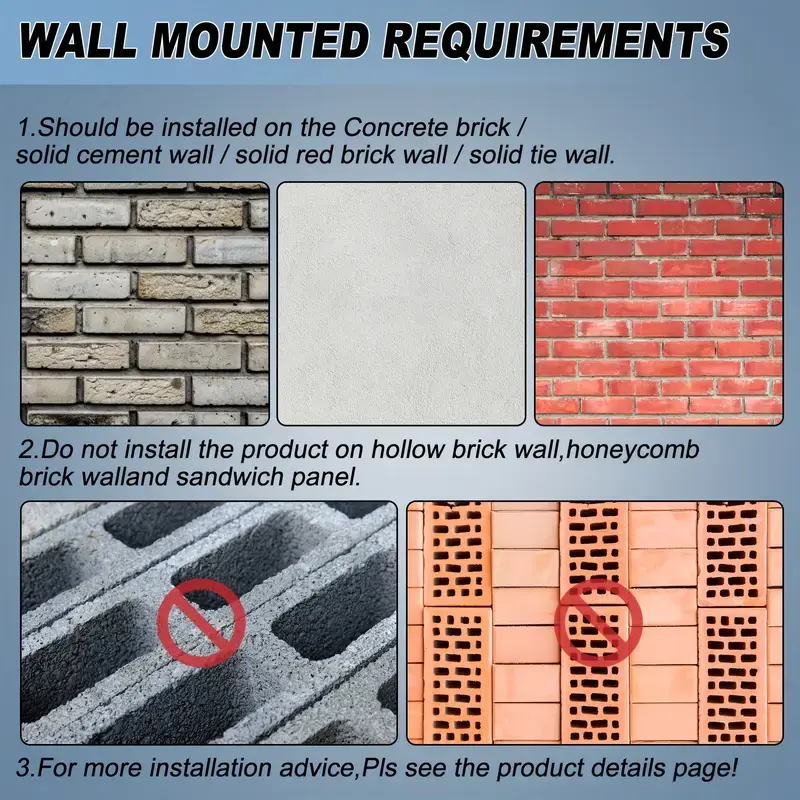 WALL MOUNTED REQUIREMENTS

1.Should be installed on the Concrete brick / solid cement wall / solid red brick wall / solid tie wall.

2.Do not install the product on hollow brick wall,honeycomb brick walland sandwich panel.

3.For more installation advice,Pls see the product details page!