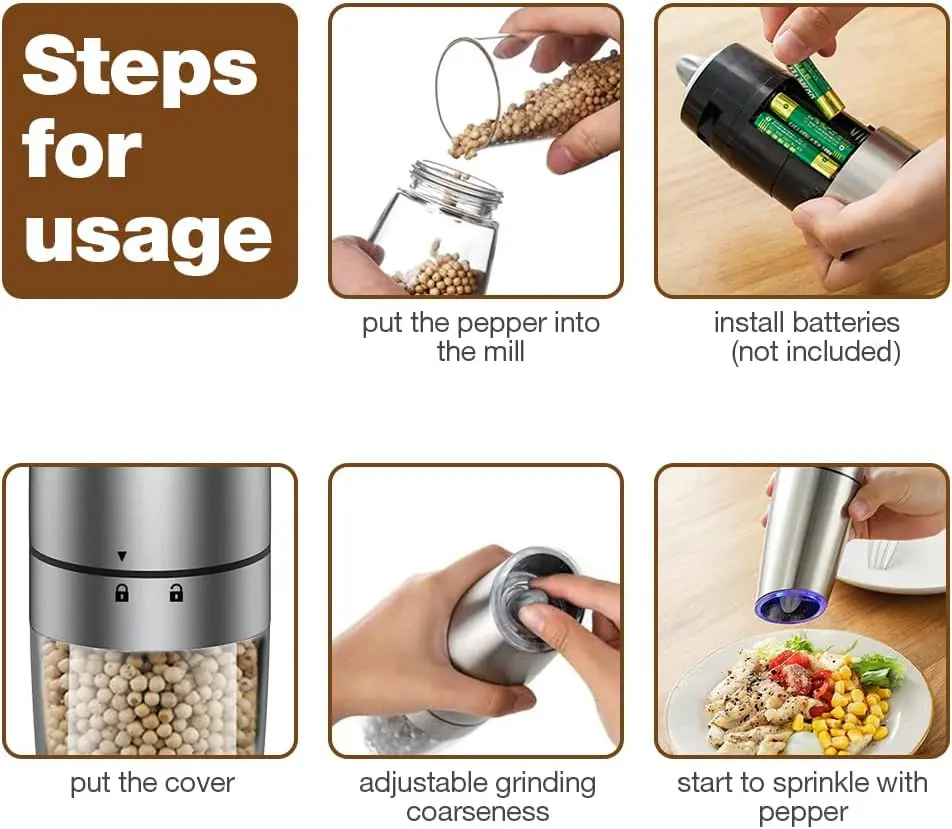 Steps for usage

put the pepper into the mill

install batteries (not included)

put the cover

adjustable grinding coarseness

start to sprinkle with pepper