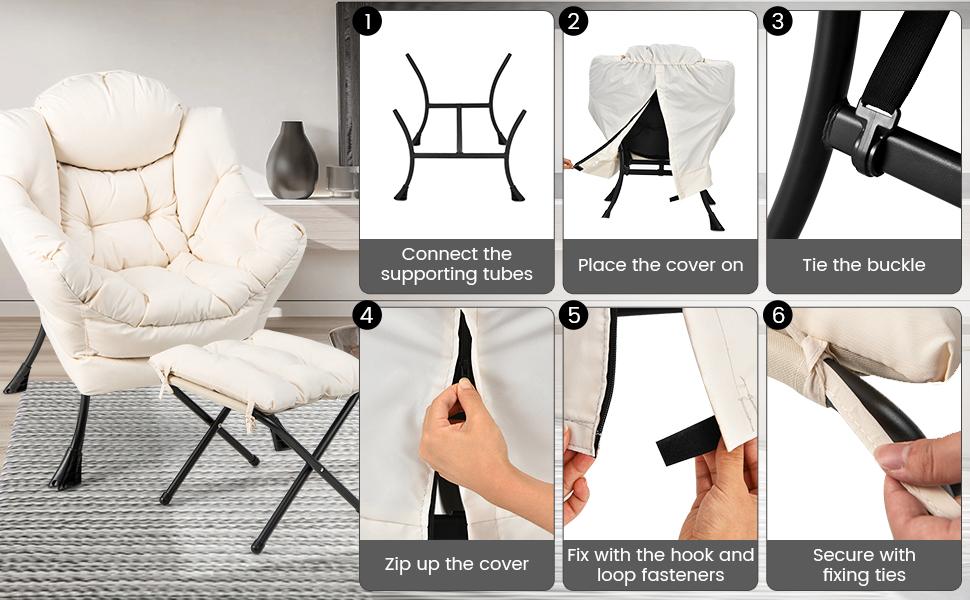 1
Connect the supporting tubes

2
Place the cover on

3
Tie the buckle

4
Zip up the cover

5
Fix with the hook and loop fasteners

6
Secure with fixing ties