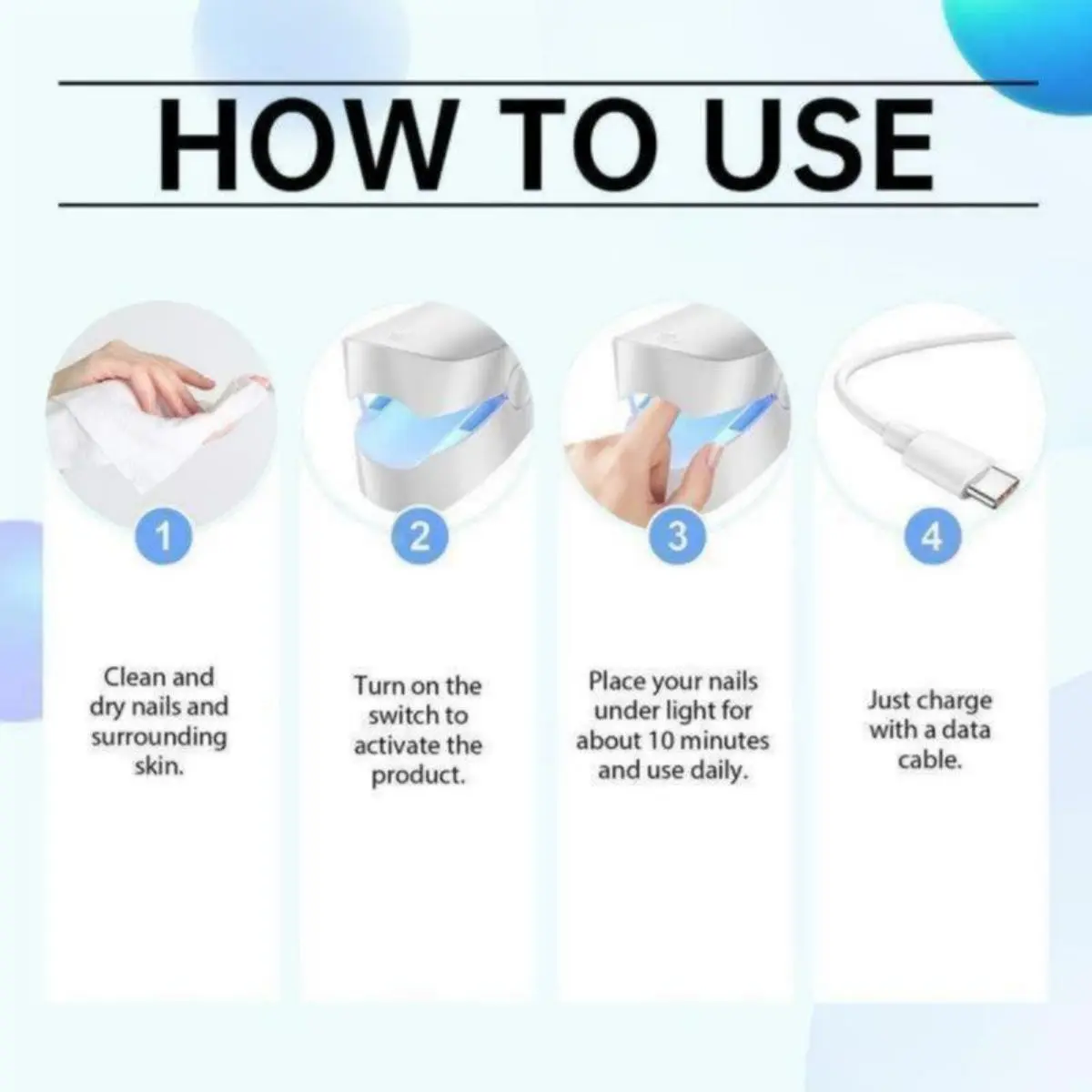 HOW TO USE

1

Clean and dry nails and surrounding skin.

2

Turn on the switch to activate the product.

3

Place your nails under light for about 10 minutes and use daily.

4

Just charge with a data cable.