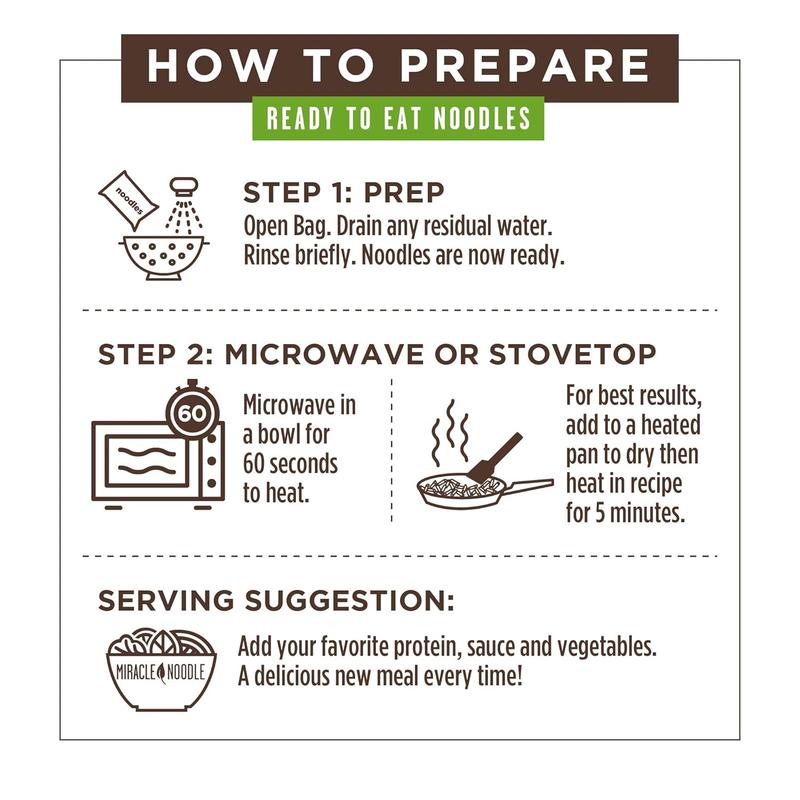 HOW TO PREPARE

READY TO EAT NOODLES

noodles

STEP 1: PREP

Open Bag. Drain any residual water. Rinse briefly. Noodles are now ready.

STEP 2: MICROWAVE OR STOVETOP

60

Microwave in a bowl for 60 seconds to heat.

For best results, add to a heated pan to dry then heat in recipe for 5 minutes.

SERVING SUGGESTION:

MIRACLE NOODLE

Add your favorite protein, sauce and vegetables. A delicious new meal every time!