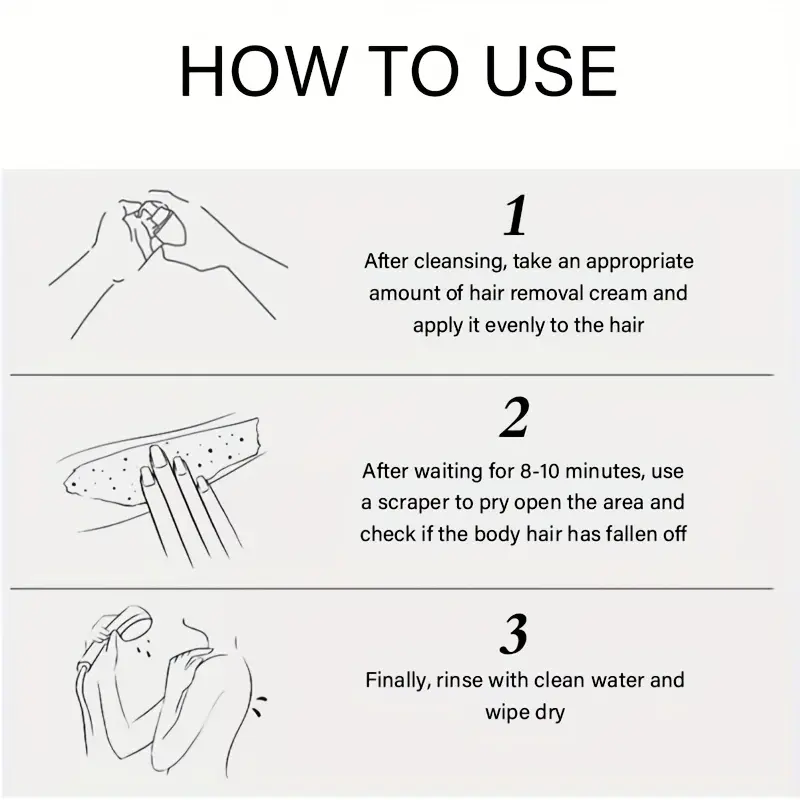 HOW TO USE

1

After cleansing, take an appropriate amount of hair removal cream and apply it evenly to the hair

2

After waiting for 8-10 minutes, use a scraper to pry open the area and check if the body hair has fallen off

3

Finally, rinse with clean water and wipe dry