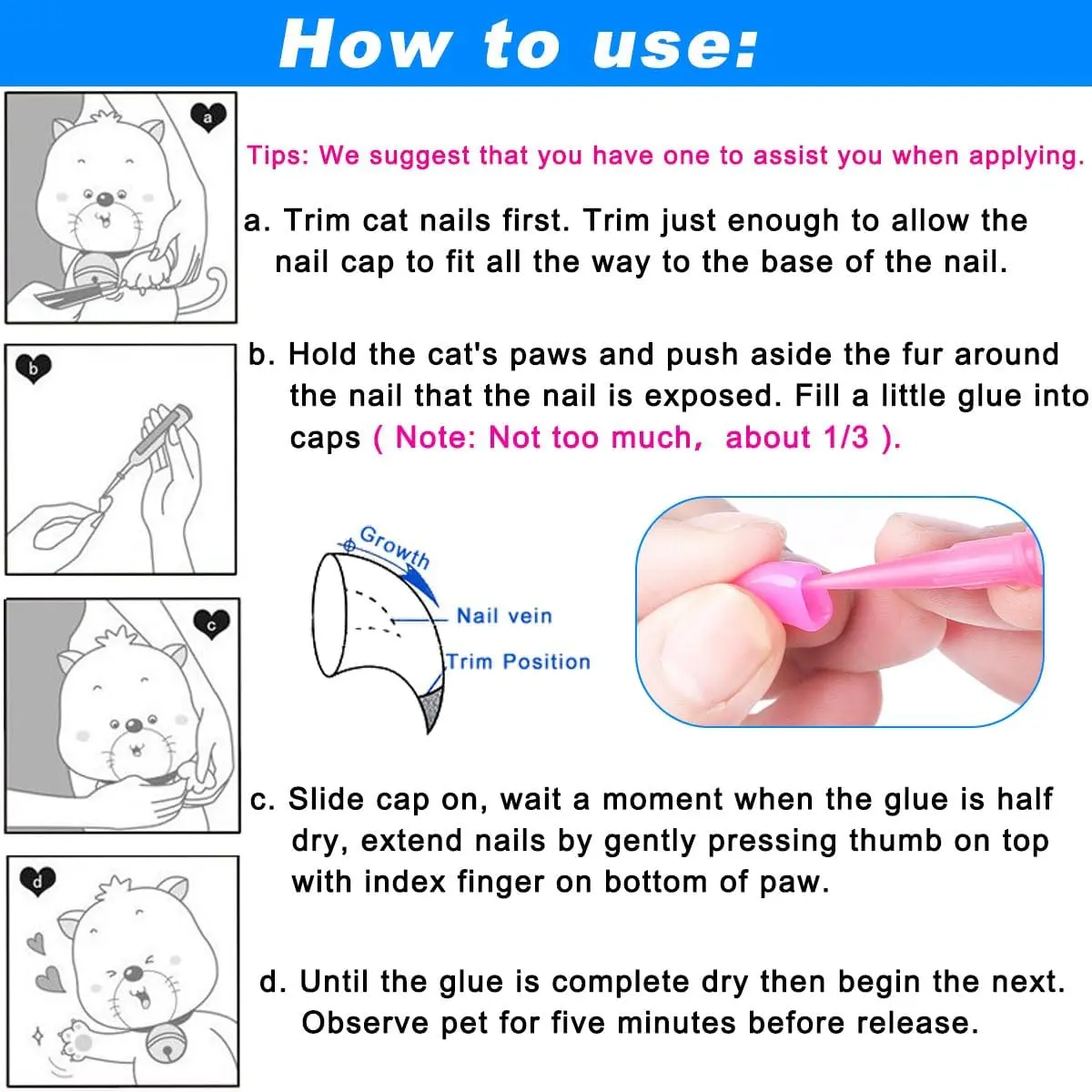 How to use:

a

Tips: We suggest that you have one to assist you when applying.

a. Trim cat nails first. Trim just enough to allow the nail cap to fit all the way to the base of the nail.

b

b. Hold the cat's paws and push aside the fur around the nail that the nail is exposed. Fill a little glue into caps ( Note: Not too much, about 1/3 ).

Growth

Nail vein

Trim Position

c

c. Slide cap on, wait a moment when the glue is half dry, extend nails by gently pressing thumb on top with index finger on bottom of paw.

d

d. Until the glue is complete dry then begin the next. Observe pet for five minutes before release.