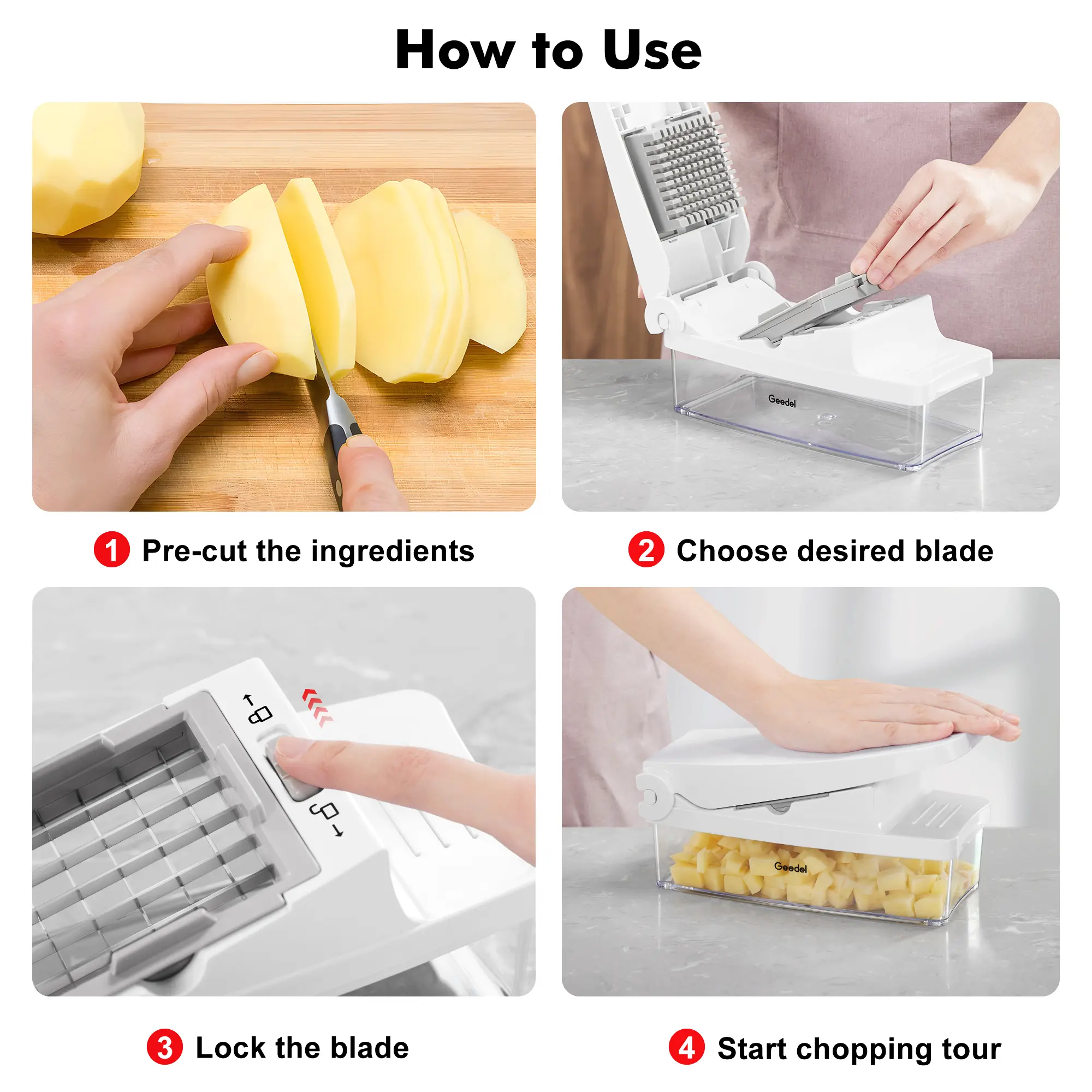 How to Use

Geedel

1 Pre-cut the ingredients

2 Choose desired blade

Geedel

3 Lock the blade

4 Start chopping tour