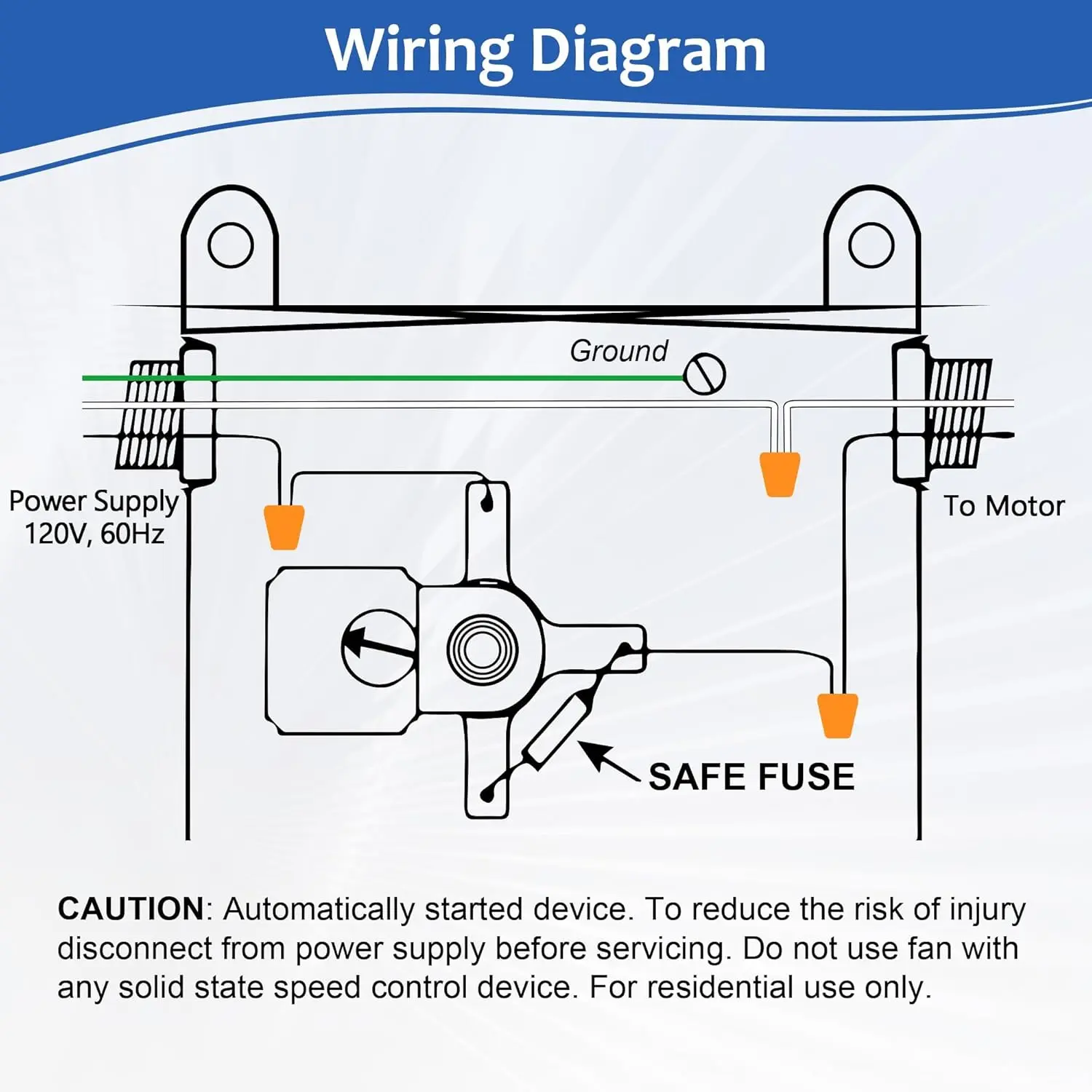 Wiring Diagram

Ground

Power Supply
120V, 60Hz

To Motor

SAFE FUSE

CAUTION: Automatically started device. To reduce the risk of injury disconnect from power supply before servicing. Do not use fan with any solid state speed control device. For residential use only.