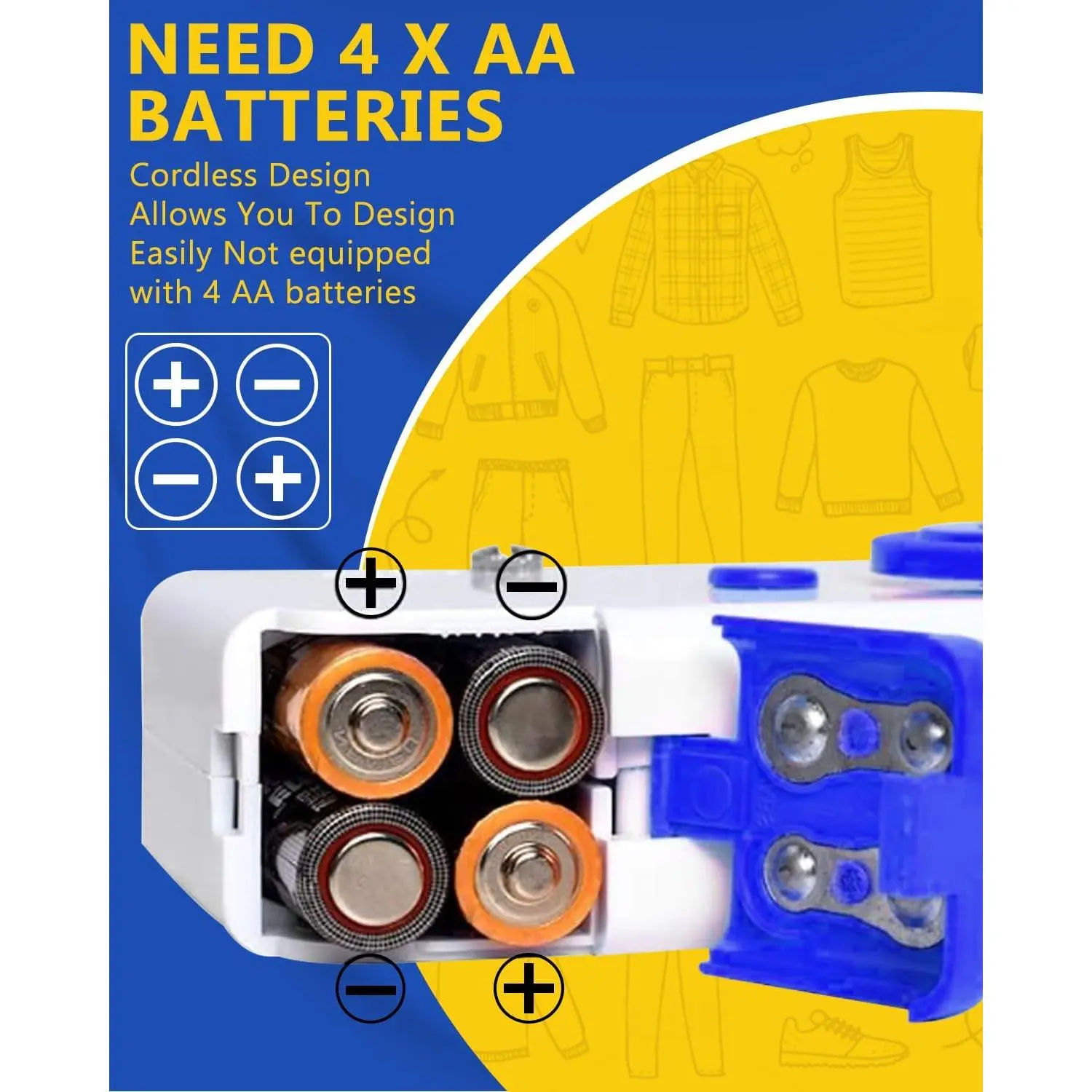 NEED 4 X AA BATTERIES

Cordless Design Allows You To Design Easily Not equipped with 4 AA batteries

+ −
− +

+ −
− +