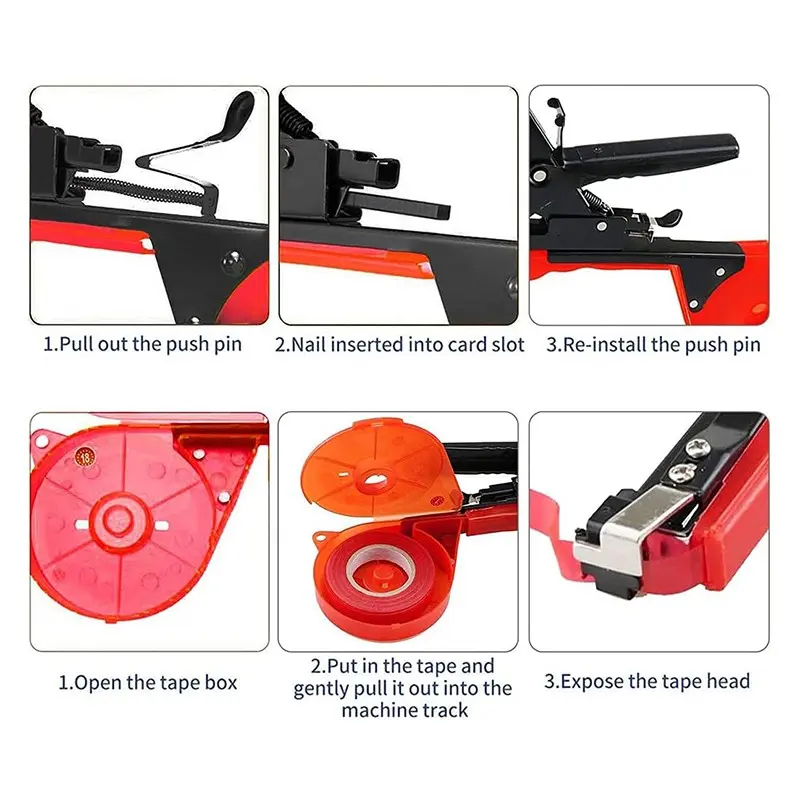 1.Pull out the push pin

2.Nail inserted into card slot

3.Re-install the push pin

1.Open the tape box

2.Put in the tape and gently pull it out into the machine track

3.Expose the tape head