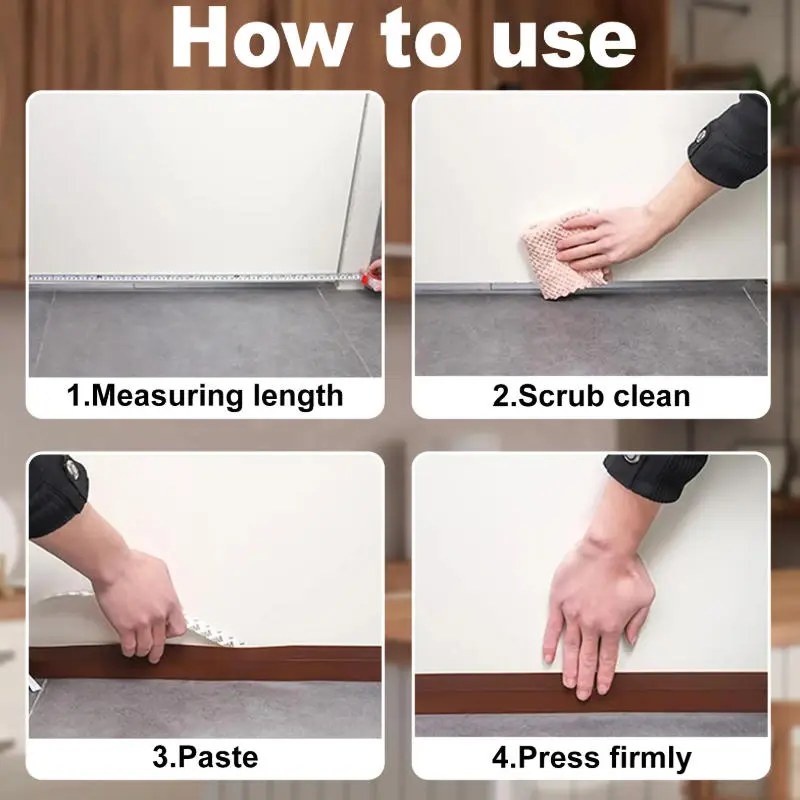 How to use

1.Measuring length

2.Scrub clean

3.Paste

4.Press firmly