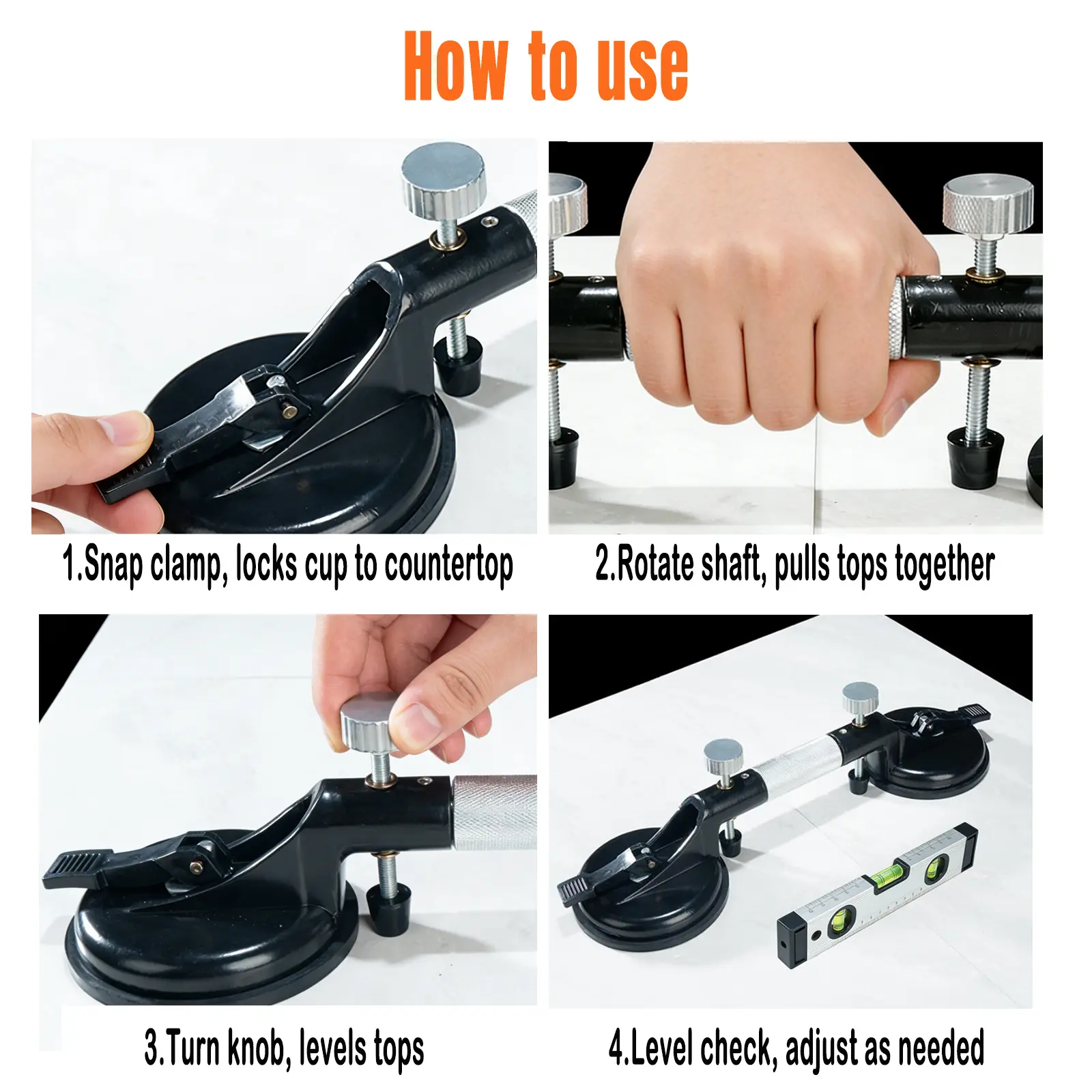 How to use

1.Snap clamp, locks cup to countertop

2.Rotate shaft, pulls tops together

3.Turn knob, levels tops

4.Level check, adjust as needed