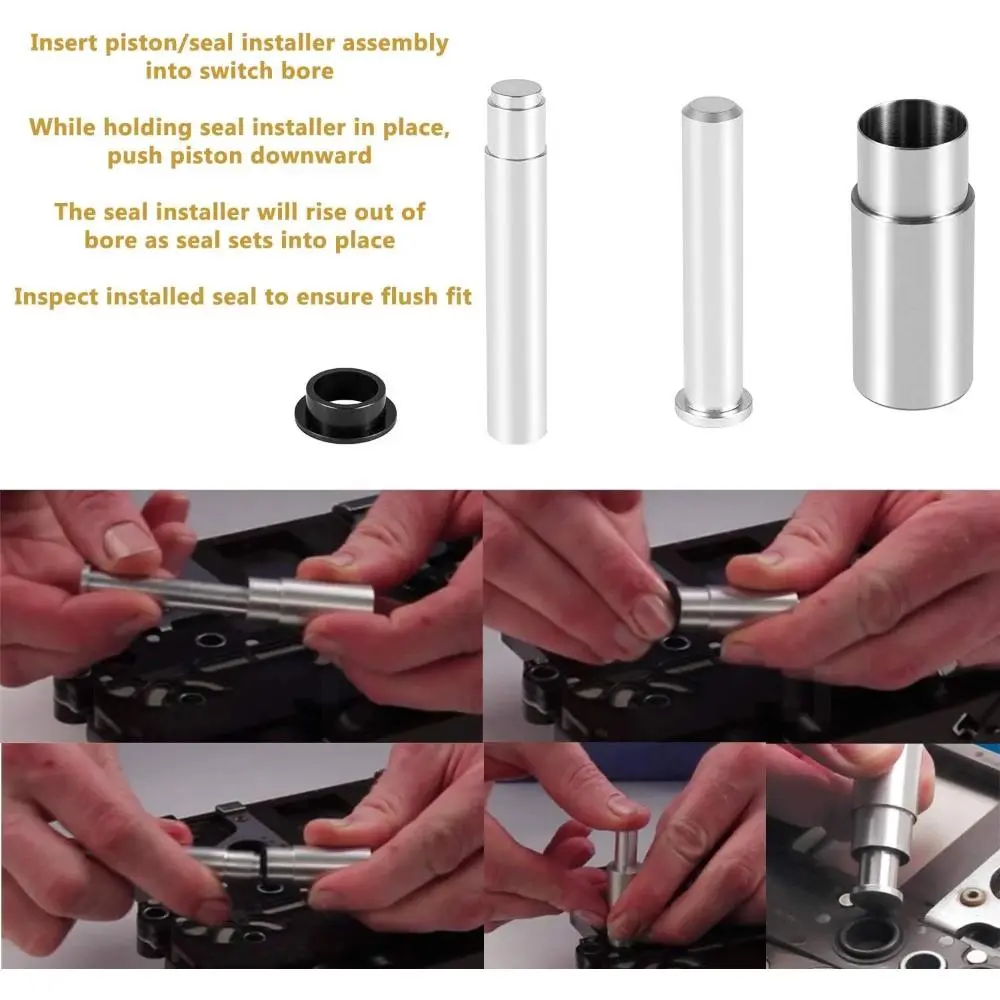 Insert piston/seal installer assembly into switch bore

While holding seal installer in place, push piston downward

The seal installer will rise out of bore as seal sets into place

Inspect installed seal to ensure flush fit