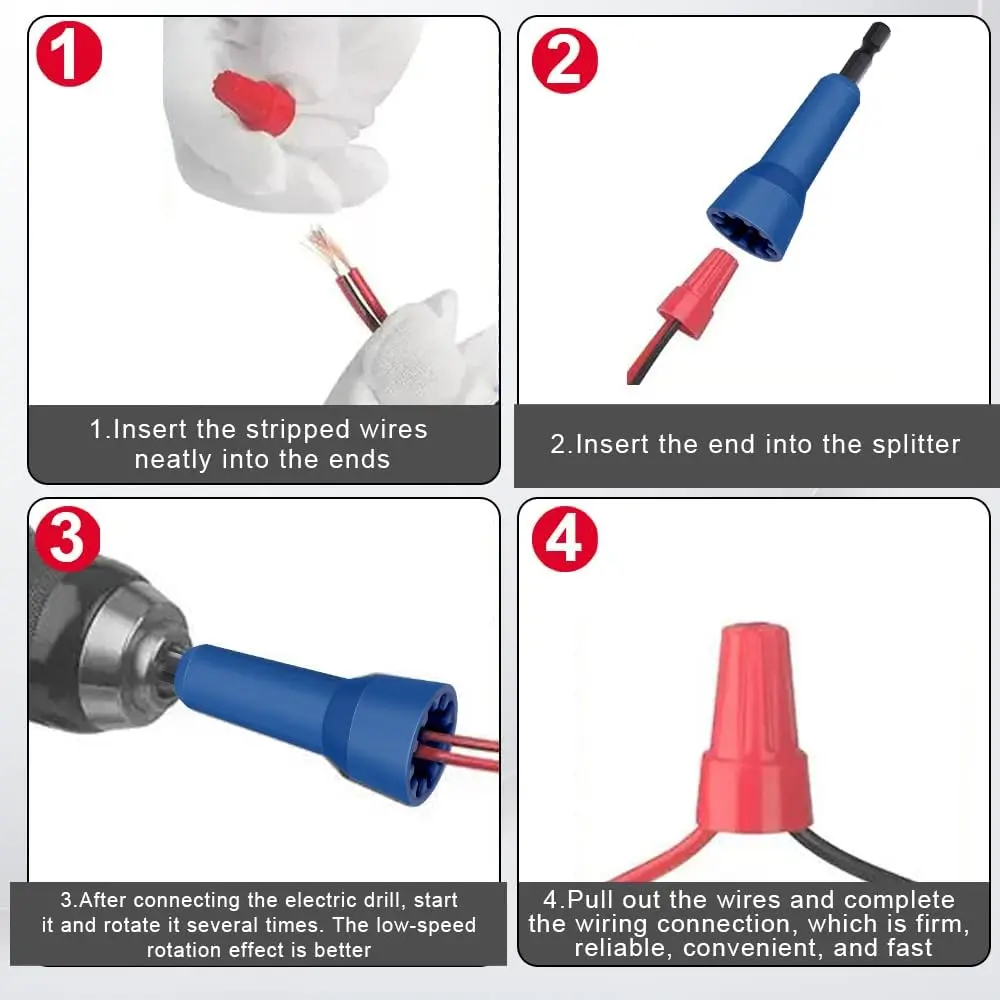 1

1.Insert the stripped wires neatly into the ends

2

2.Insert the end into the splitter

3

3.After connecting the electric drill, start it and rotate it several times. The low-speed rotation effect is better

4

4.Pull out the wires and complete the wiring connection, which is firm, reliable, convenient, and fast