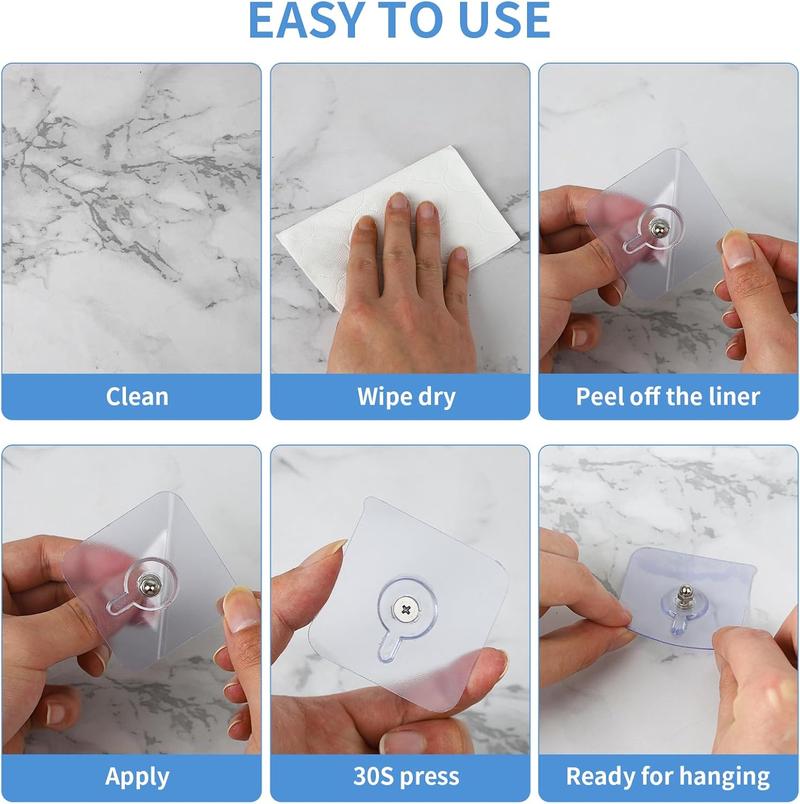 EASY TO USE

Clean

Wipe dry

Peel off the liner

Apply

30S press

Ready for hanging