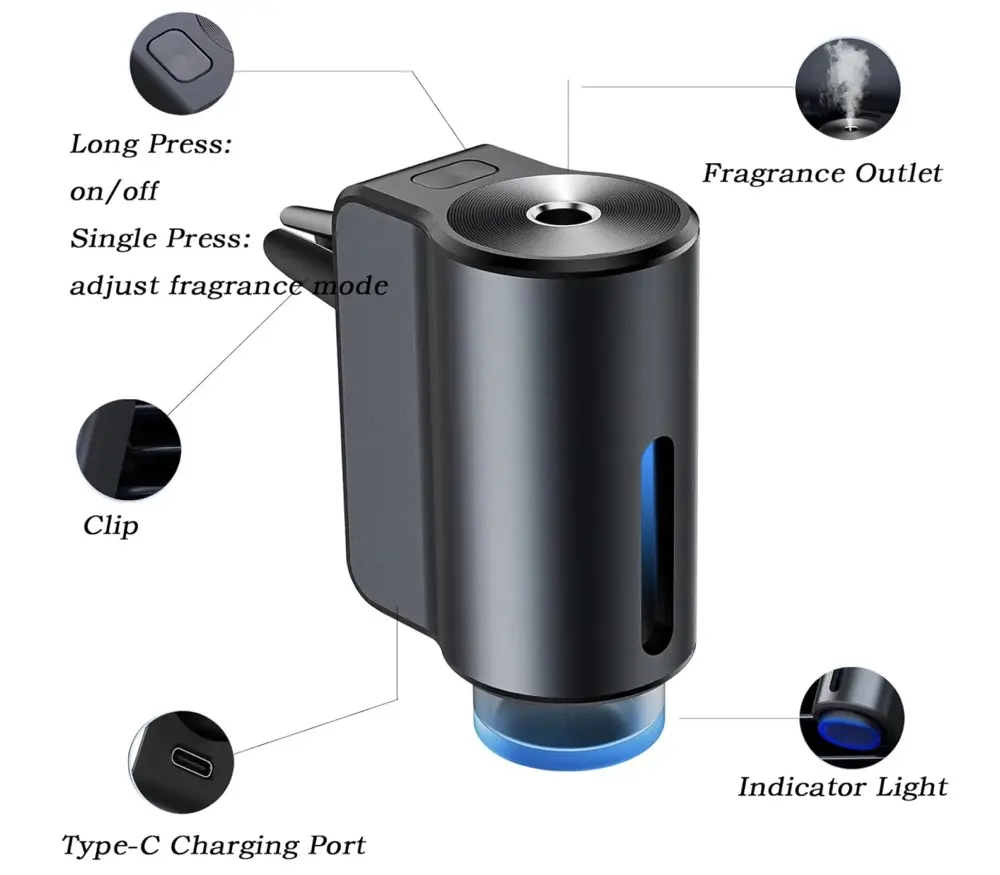 Long Press:
on/off
Single Press:
adjust fragrance mode

Fragrance Outlet

Clip

Indicator Light

Type-C Charging Port