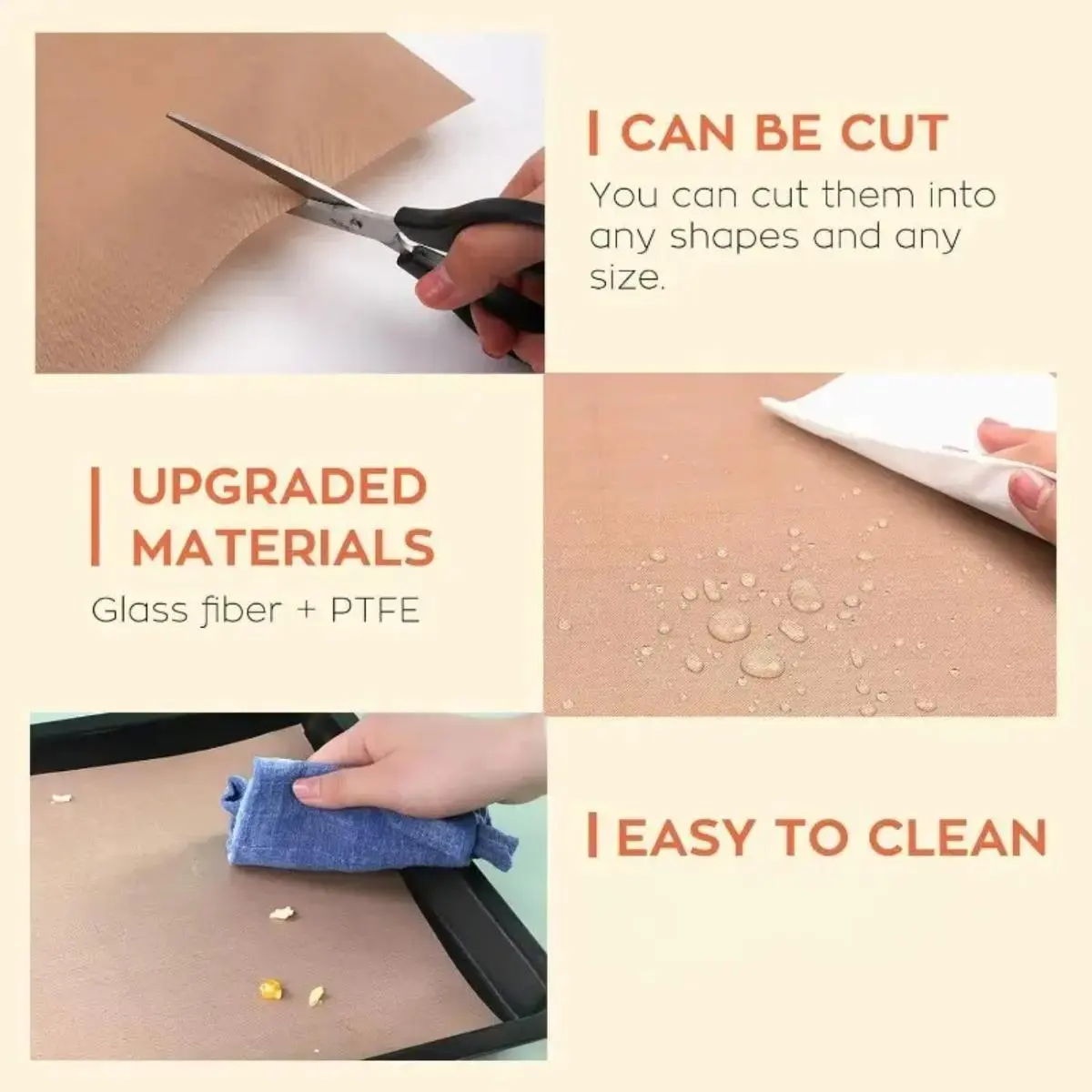 CAN BE CUT

You can cut them into any shapes and any size.

UPGRADED MATERIALS

Glass fiber + PTFE

EASY TO CLEAN