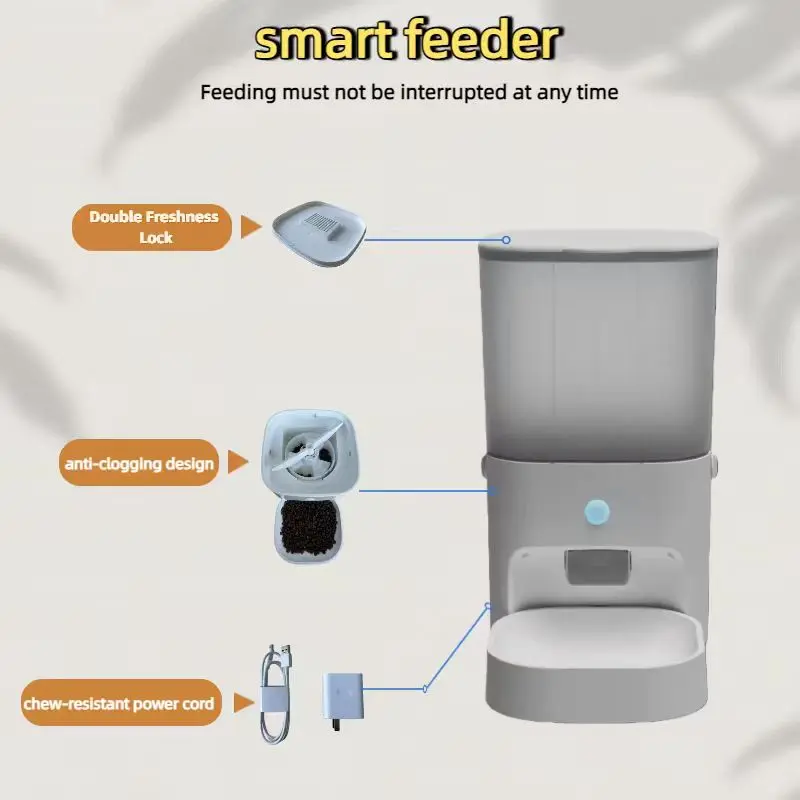 smart feeder

Feeding must not be interrupted at any time

Double Freshness Lock

anti-clogging design

chew-resistant power cord