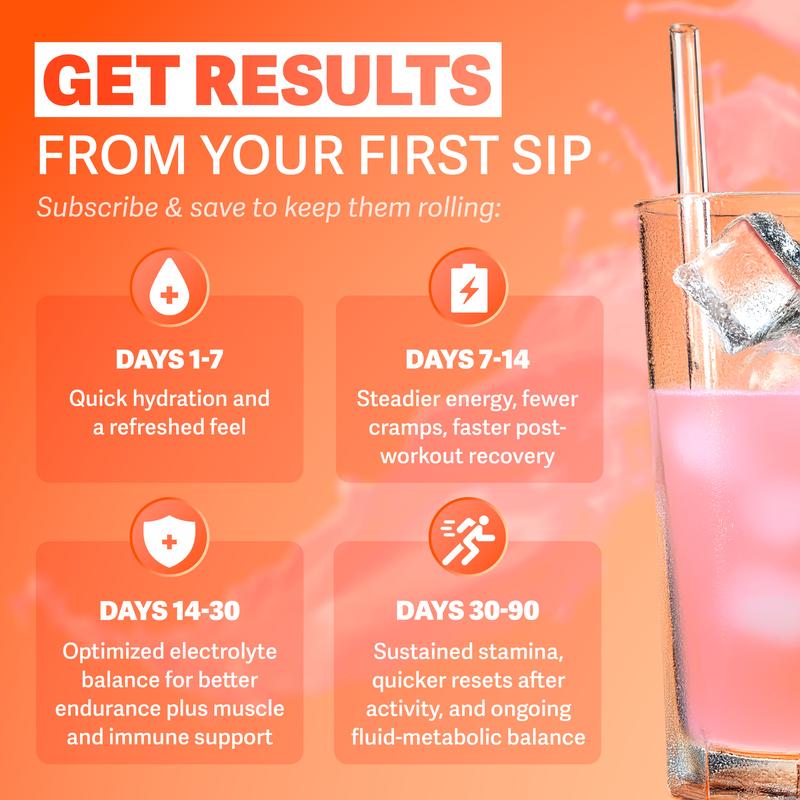 GET RESULTS
FROM YOUR FIRST SIP

Subscribe & save to keep them rolling:

DAYS 1-7
Quick hydration and a refreshed feel

DAYS 7-14
Steadier energy, fewer cramps, faster post-workout recovery

DAYS 14-30
Optimized electrolyte balance for better endurance plus muscle and immune support

DAYS 30-90
Sustained stamina, quicker resets after activity, and ongoing fluid-metabolic balance