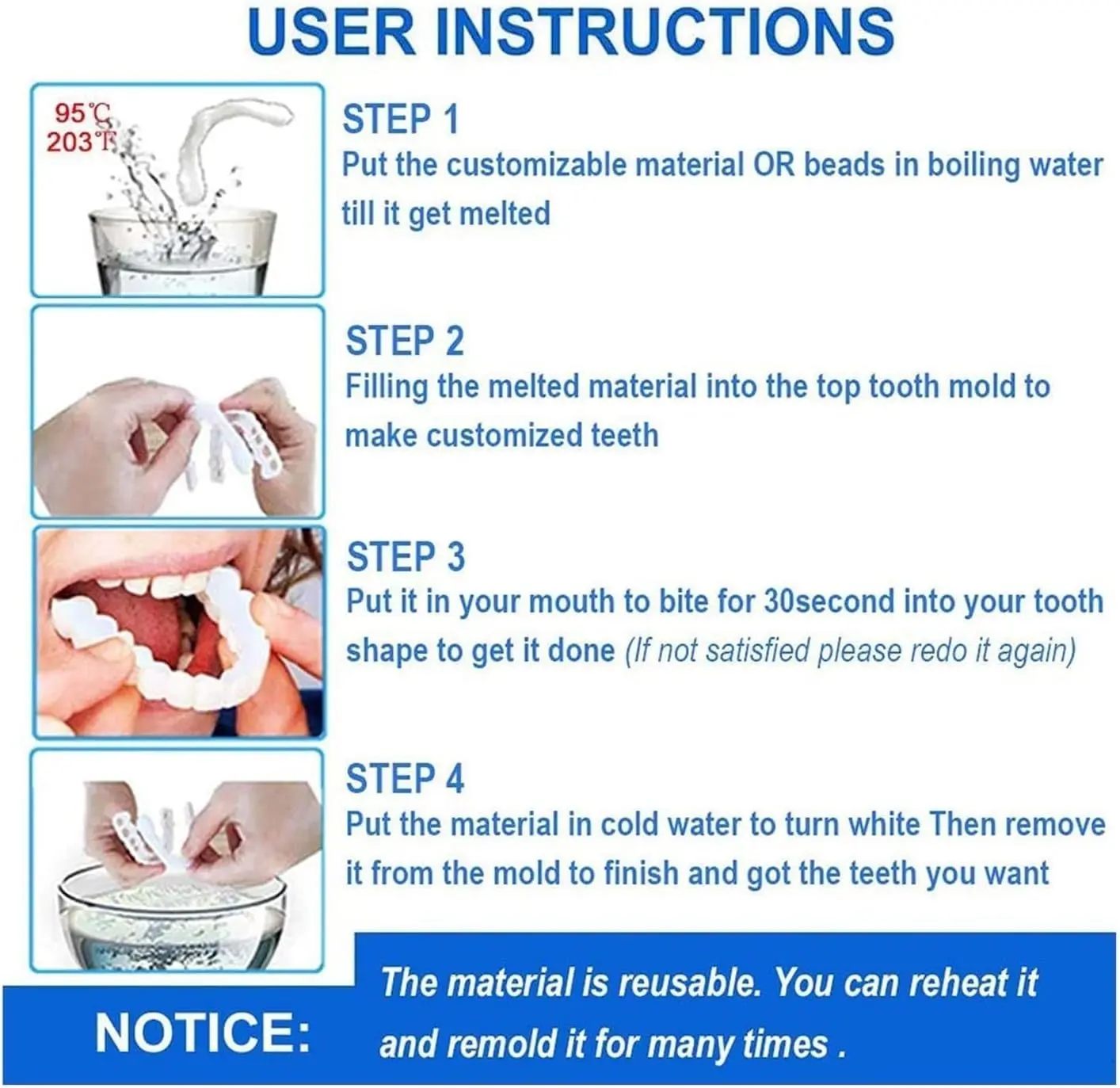 USER INSTRUCTIONS

95℃
203℉

STEP 1
Put the customizable material OR beads in boiling water till it get melted

STEP 2
Filling the melted material into the top tooth mold to make customized teeth

STEP 3
Put it in your mouth to bite for 30second into your tooth shape to get it done (If not satisfied please redo it again)

STEP 4
Put the material in cold water to turn white Then remove it from the mold to finish and got the teeth you want

NOTICE:
The material is reusable. You can reheat it and remold it for many times .