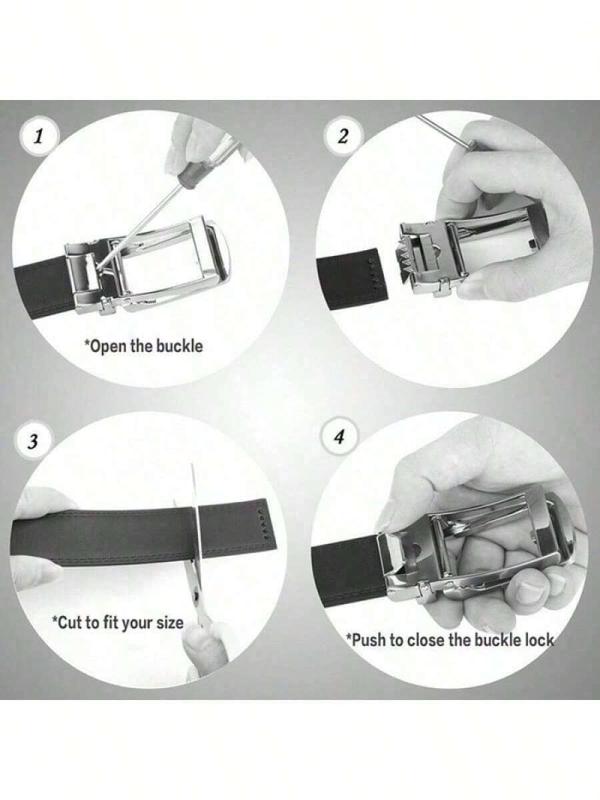 1

*Open the buckle

2

3

*Cut to fit your size

4

*Push to close the buckle lock