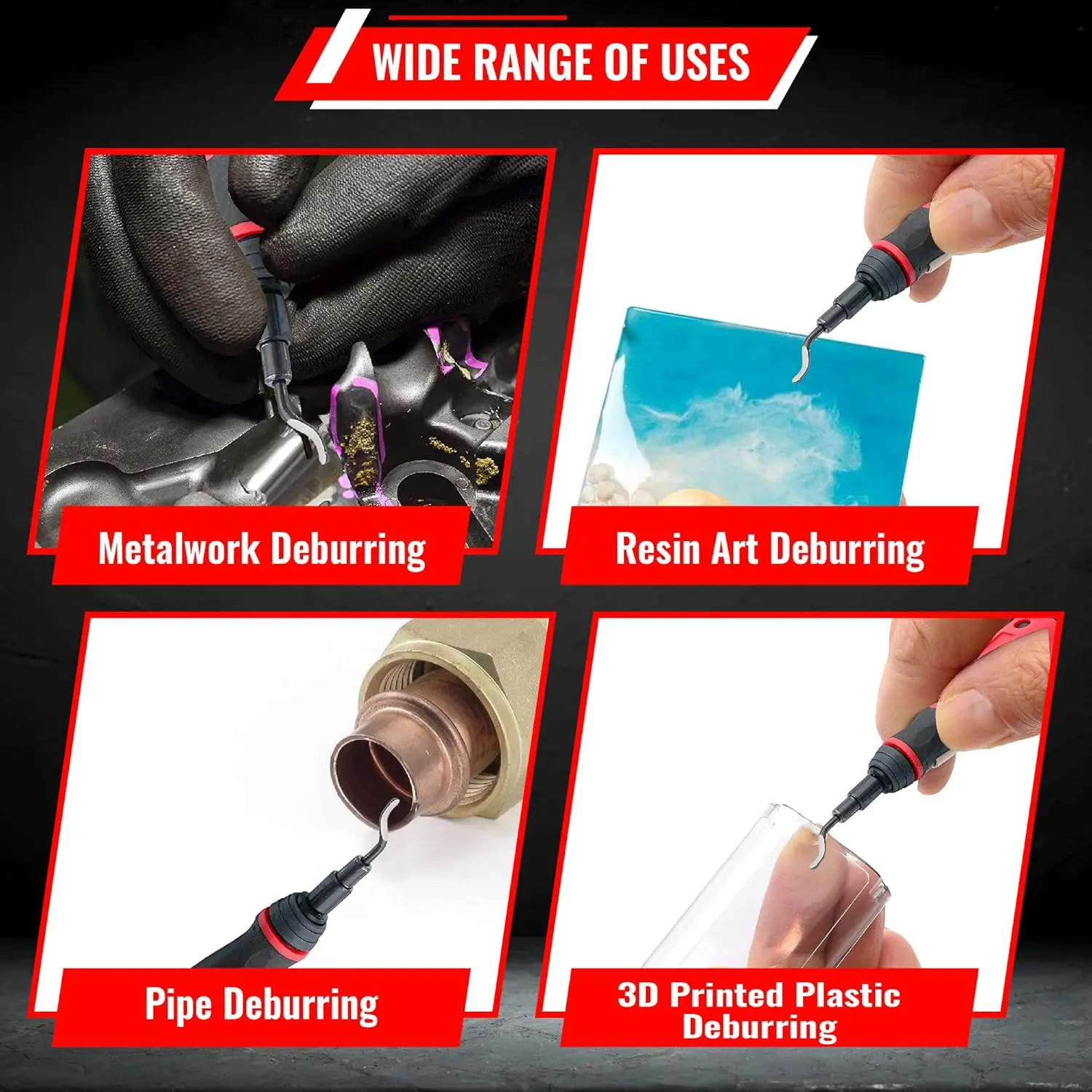 WIDE RANGE OF USES

Metalwork Deburring

Resin Art Deburring

Pipe Deburring

3D Printed Plastic Deburring