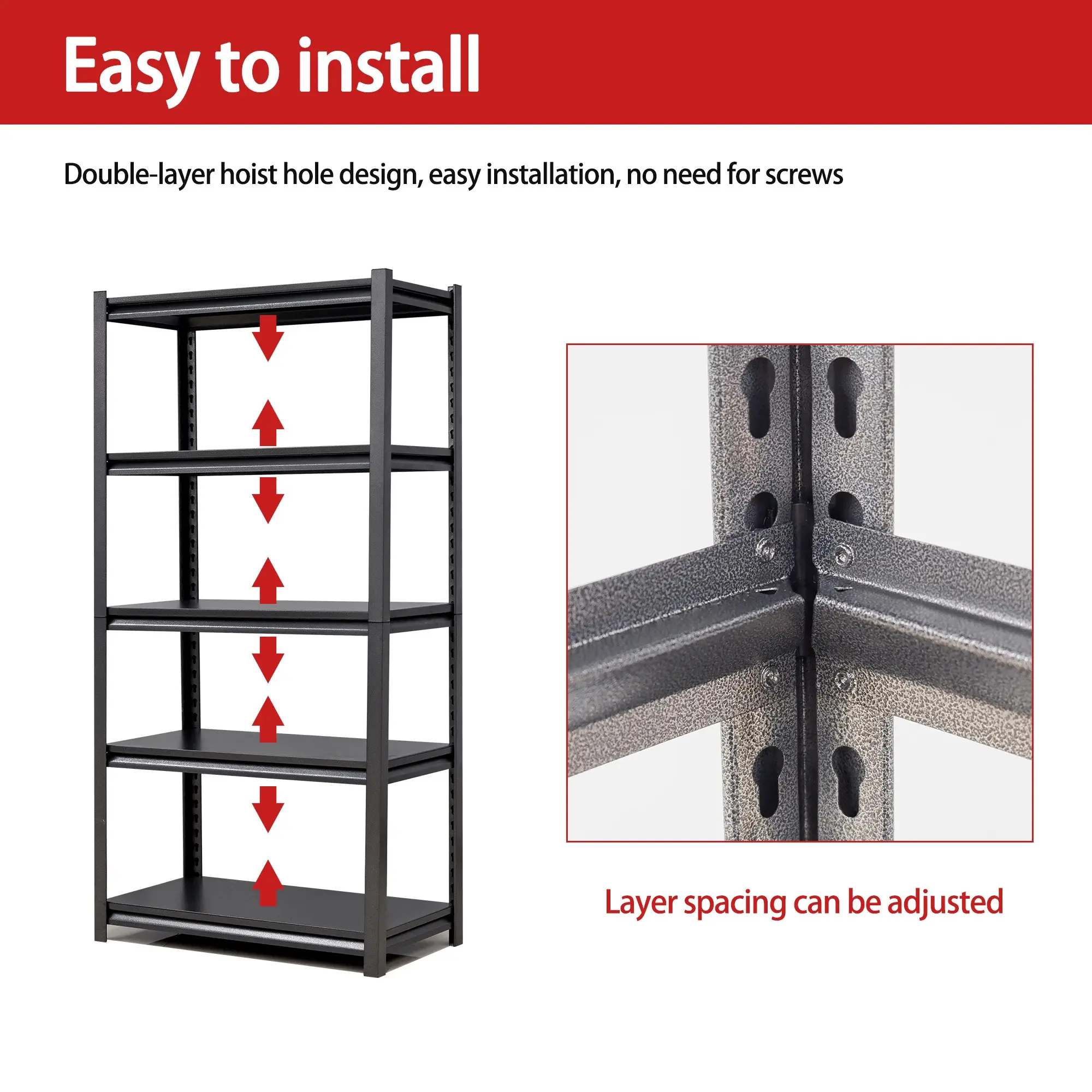 Easy to install

Double-layer hoist hole design, easy installation, no need for screws

Layer spacing can be adjusted