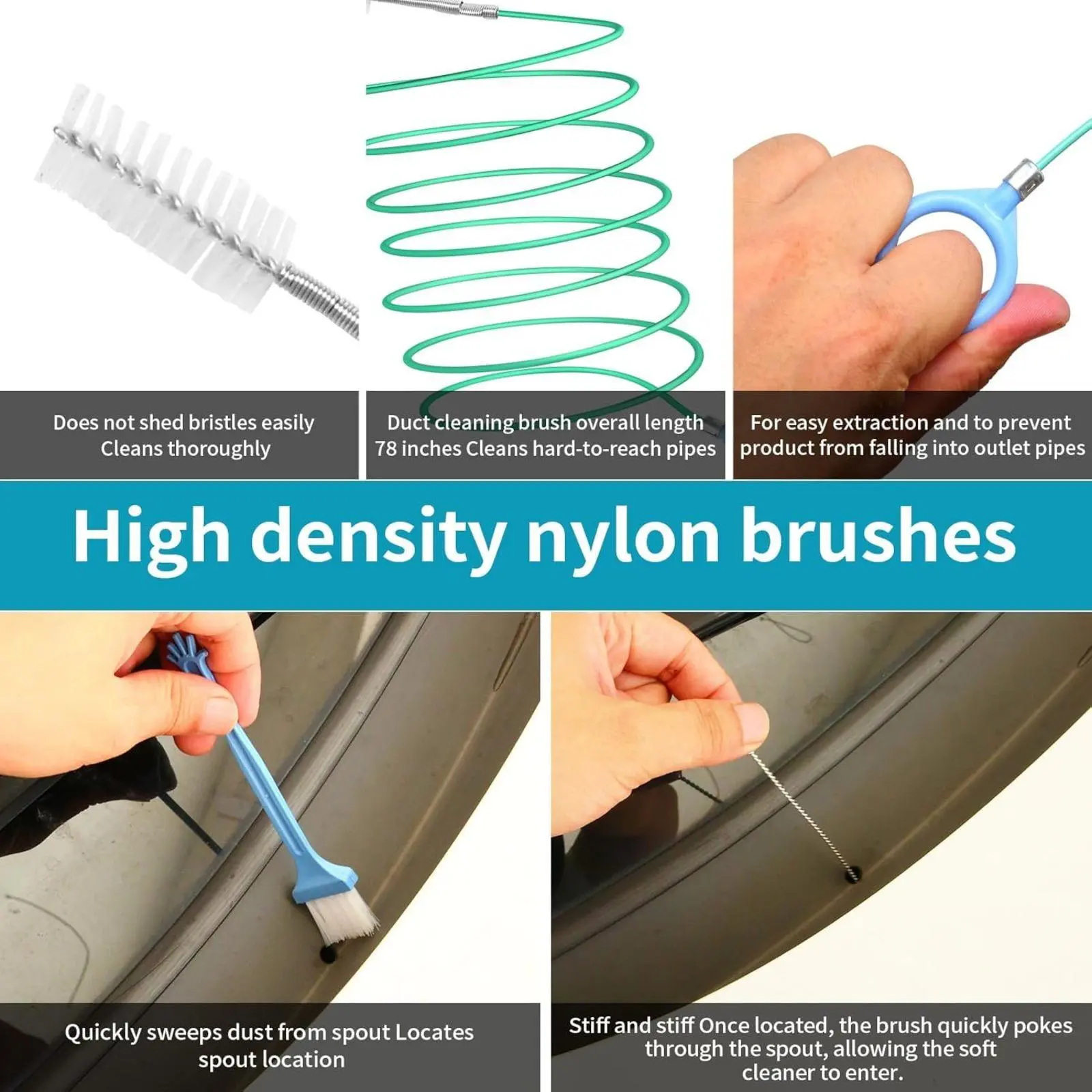 Does not shed bristles easily
Cleans thoroughly

Duct cleaning brush overall length
78 inches Cleans hard-to-reach pipes

For easy extraction and to prevent
product from falling into outlet pipes

High density nylon brushes

Quickly sweeps dust from spout Locates
spout location

Stiff and stiff Once located, the brush quickly pokes
through the spout, allowing the soft
cleaner to enter.