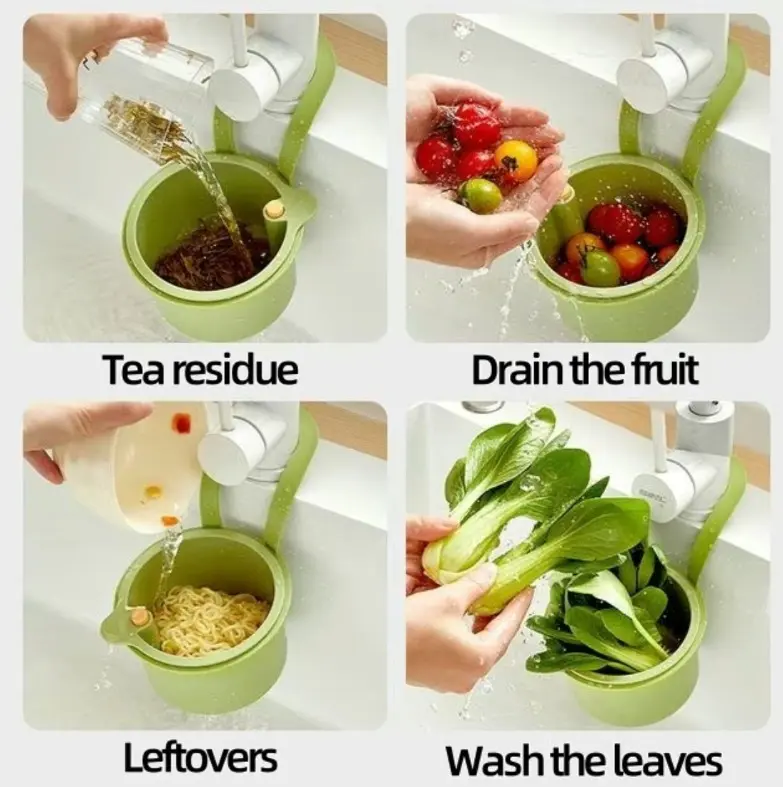 Tea residue

Drain the fruit

Leftovers

Wash the leaves