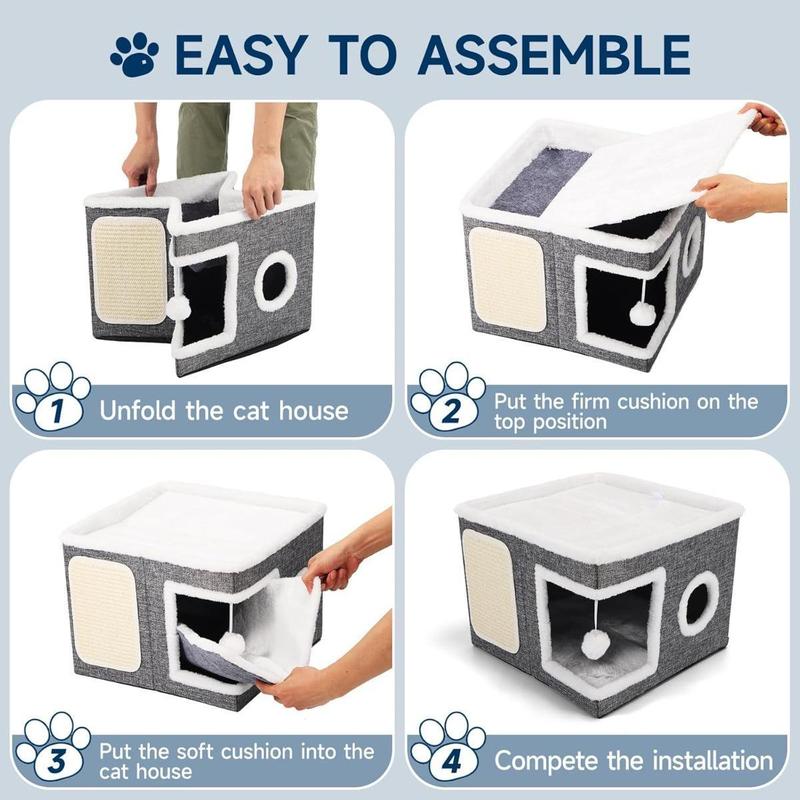 EASY TO ASSEMBLE

1 Unfold the cat house

2 Put the firm cushion on the top position

3 Put the soft cushion into the cat house

4 Compete the installation