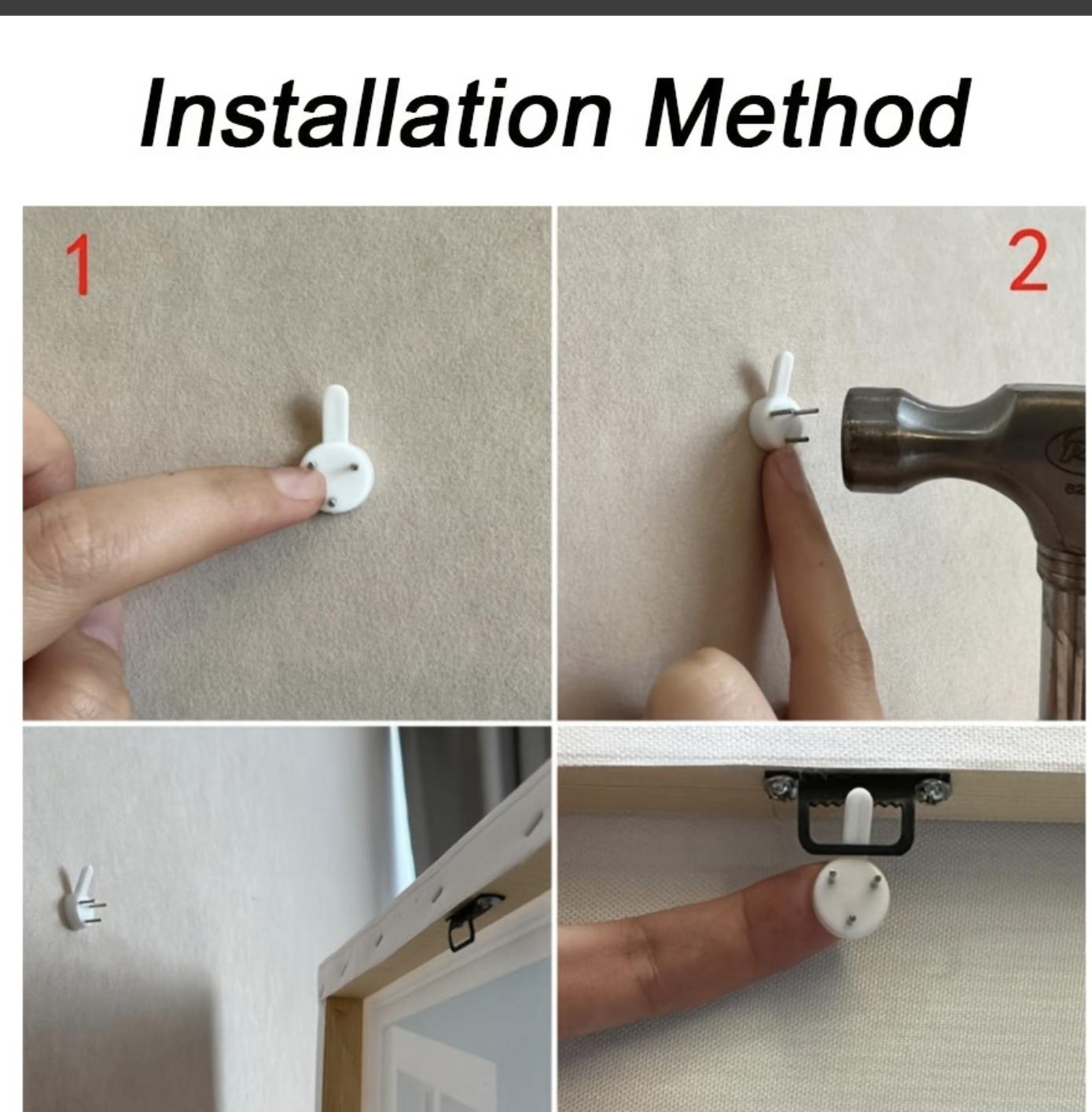 Installation Method

1

2