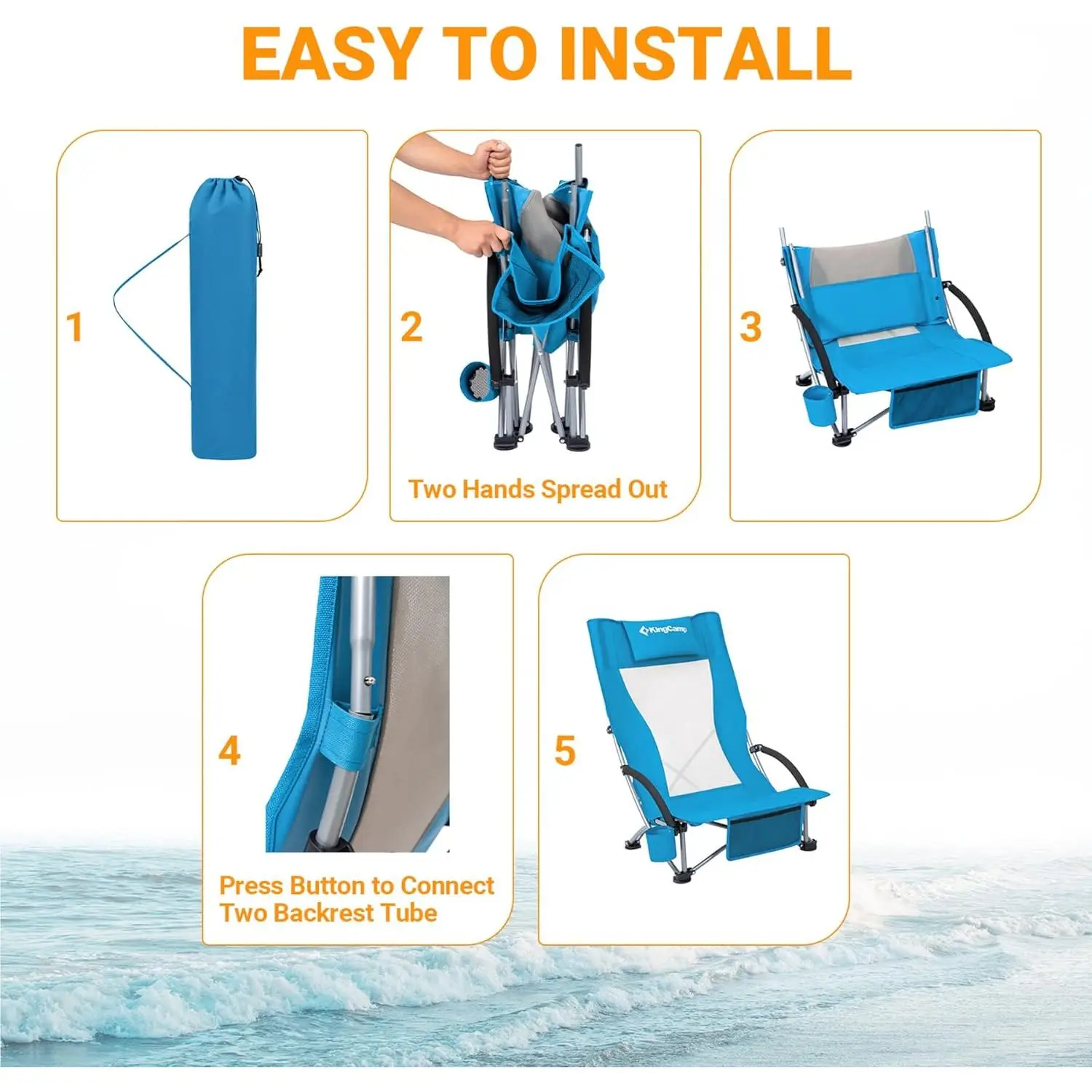 EASY TO INSTALL

1

2

Two Hands Spread Out

3

4

Press Button to Connect Two Backrest Tube

5

KingCamp