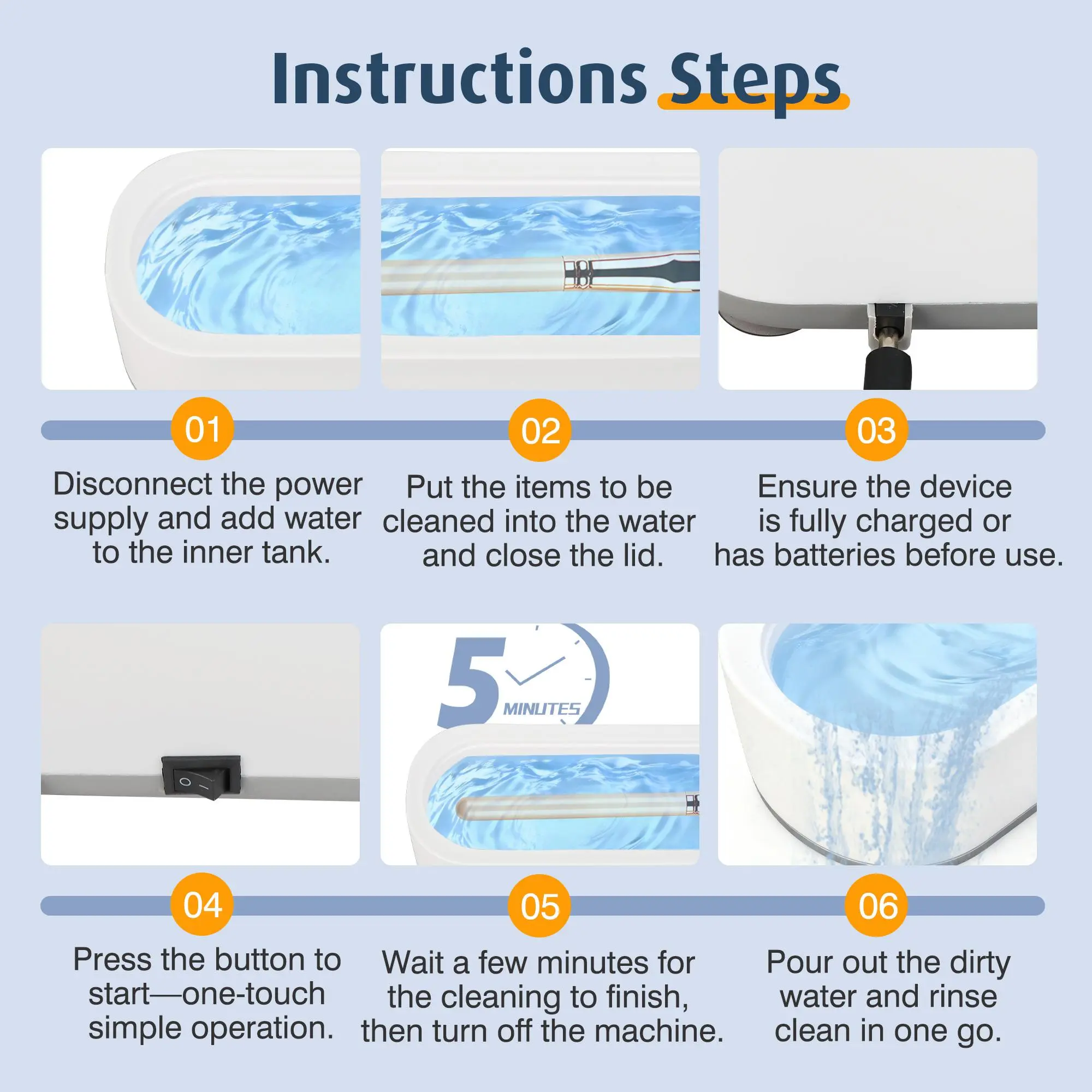 Instructions Steps

01

Disconnect the power supply and add water to the inner tank.

02

Put the items to be cleaned into the water and close the lid.

03

Ensure the device is fully charged or has batteries before use.

5 MINUTES

04

Press the button to start—one-touch simple operation.

05

Wait a few minutes for the cleaning to finish, then turn off the machine.

06

Pour out the dirty water and rinse clean in one go.