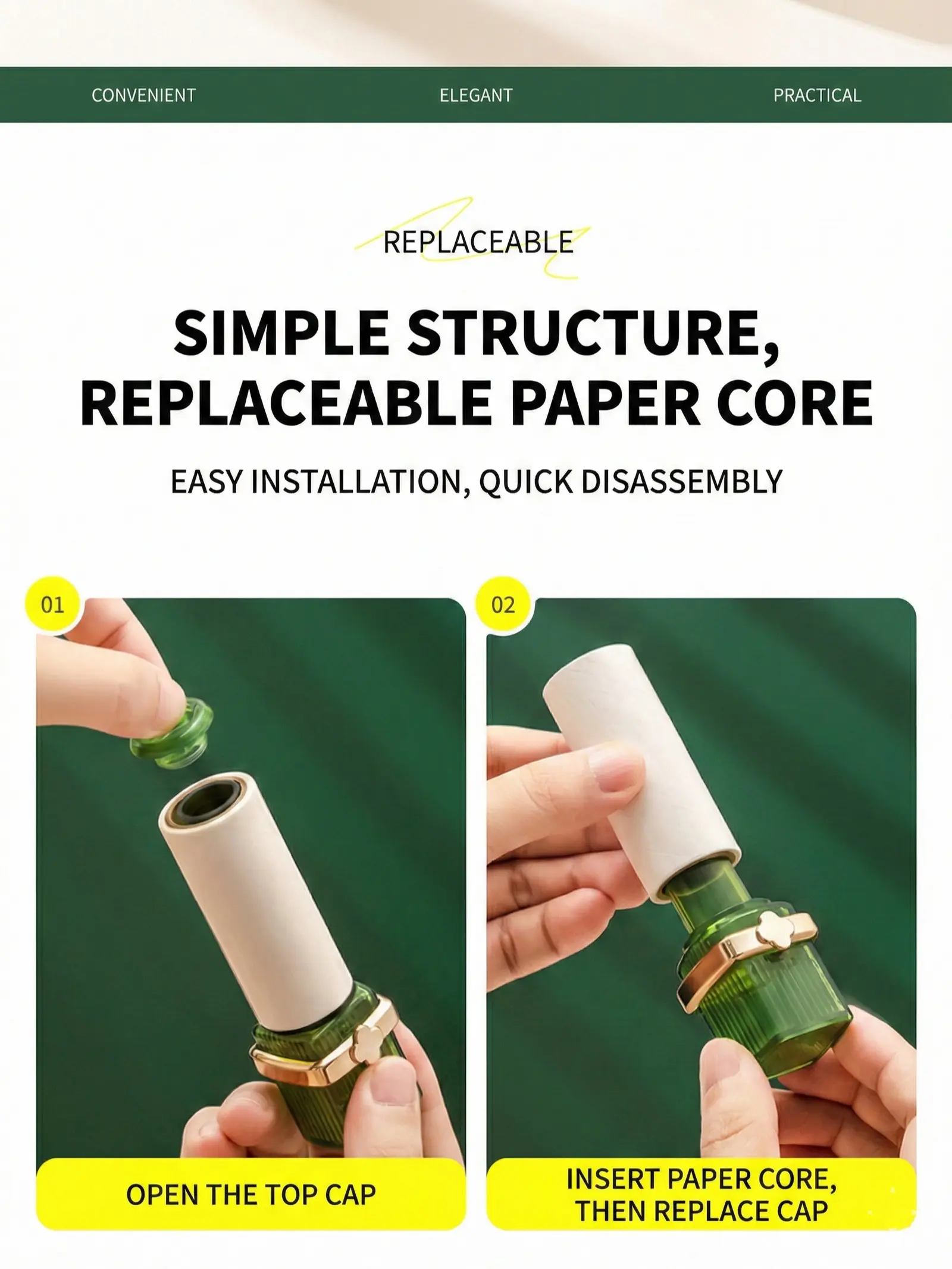 CONVENIENT ELEGANT PRACTICAL

REPLACEABLE

SIMPLE STRUCTURE, REPLACEABLE PAPER CORE

EASY INSTALLATION, QUICK DISASSEMBLY

01

OPEN THE TOP CAP

02

INSERT PAPER CORE, THEN REPLACE CAP