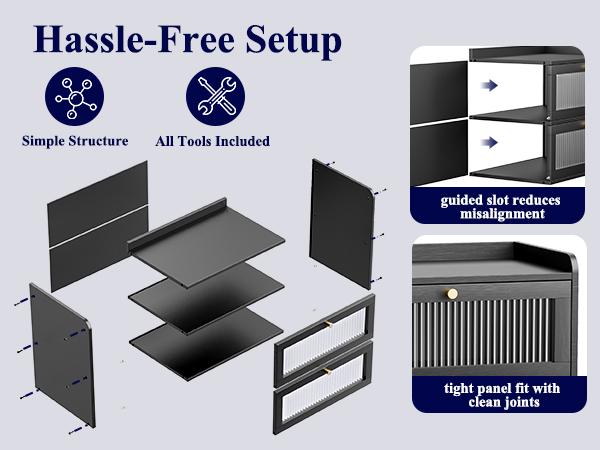 Hassle-Free Setup

Simple Structure

All Tools Included

guided slot reduces misalignment

tight panel fit with clean joints