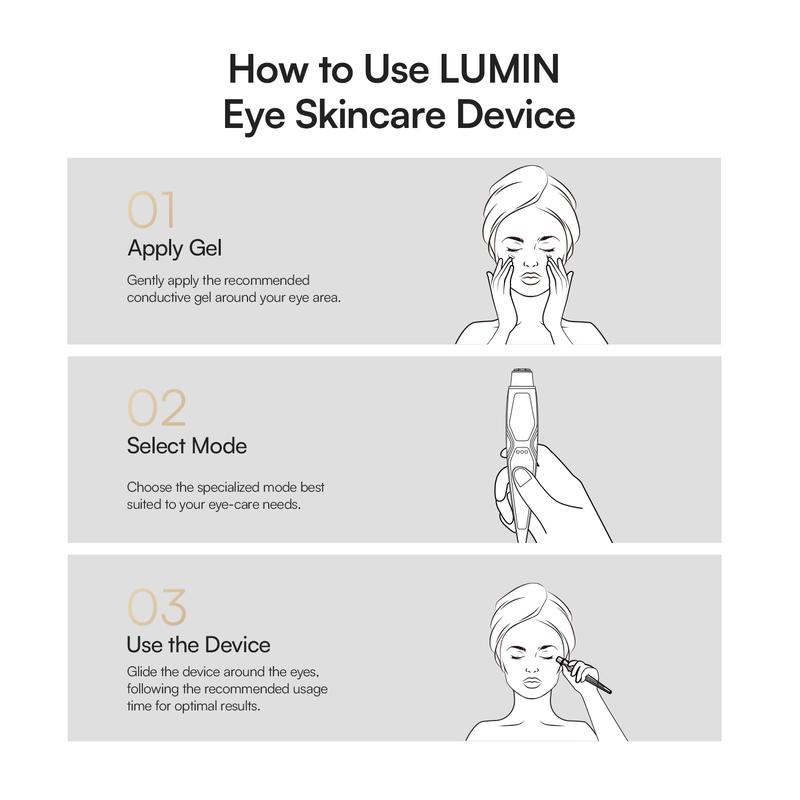 How to Use LUMIN
Eye Skincare Device

01
Apply Gel
Gently apply the recommended conductive gel around your eye area.

02
Select Mode
Choose the specialized mode best suited to your eye-care needs.

03
Use the Device
Glide the device around the eyes, following the recommended usage time for optimal results.